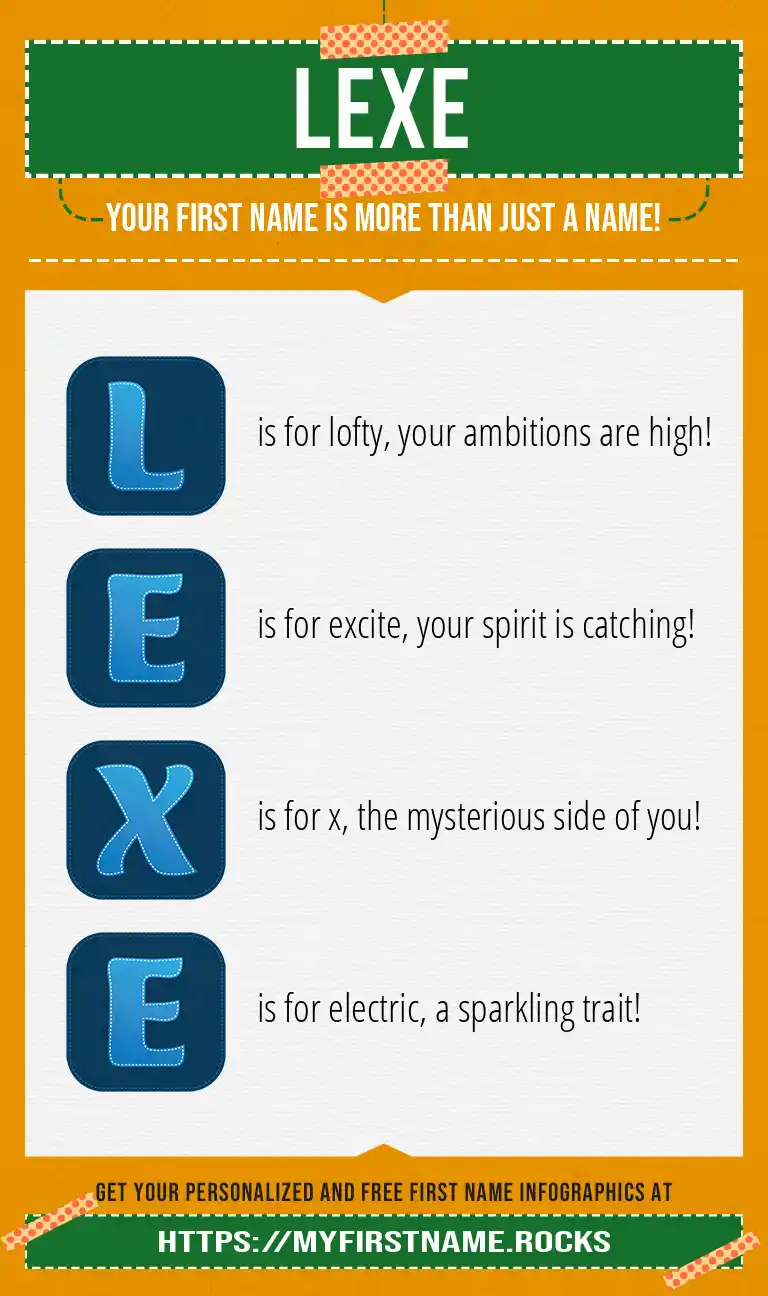 LEXE

YOUR FIRST NAME IS MORE THAN JUST A NAME!

L is for lofty, your ambitions are high!

E is for excite, your spirit is catching!

X is for x, the mysterious side of you!

E is for electric, a sparkling trait!

GET YOUR PERSONALIZED AND FREE FIRST NAME INFOGRAPHICS AT

HTTPS://MYFIRSTNAME.ROCKS