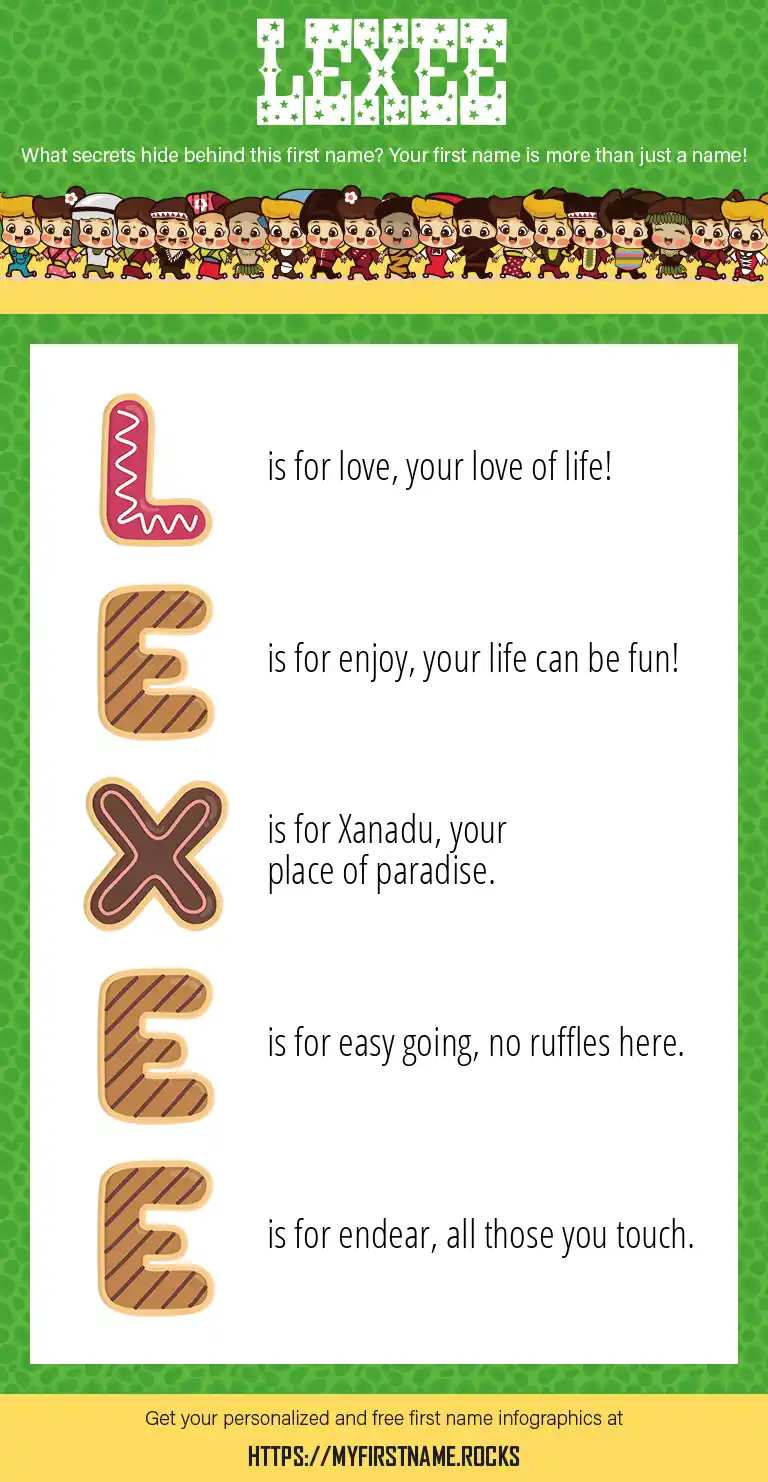 LEXEE

What secrets hide behind this first name? Your first name is more than just a name!

L is for love, your love of life!

E is for enjoy, your life can be fun!

X is for Xanadu, your place of paradise.

E is for easy going, no ruffles here.

E is for endear, all those you touch.

Get your personalized and free first name infographics at

HTTPS://MYFIRSTNAME.ROCKS