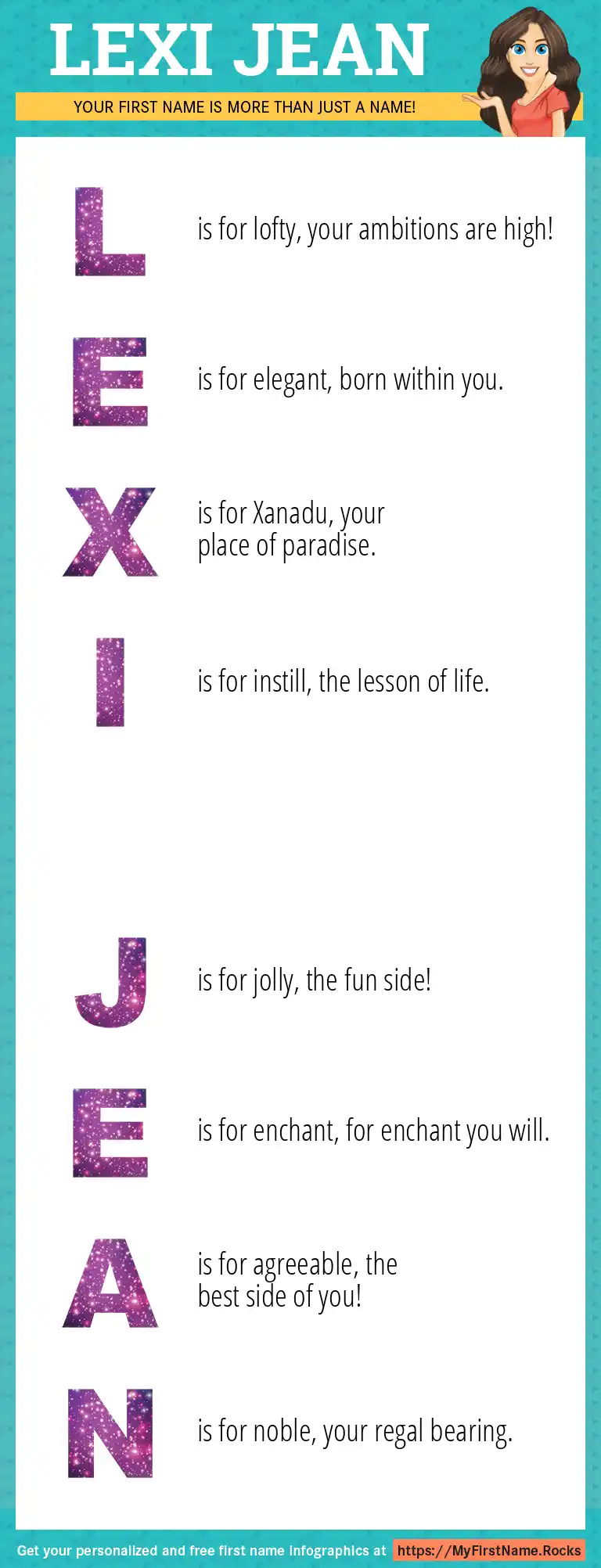 LEXI JEAN

YOUR FIRST NAME IS MORE THAN JUST A NAME!

L is for lofty, your ambitions are high!

E is for elegant, born within you.

X is for Xanadu, your place of paradise.

I is for instill, the lesson of life.

J is for jolly, the fun side!

E is for enchant, for enchant you will.

A is for agreeable, the best side of you!

N is for noble, your regal bearing.

Get your personalized and free first name infographics at https://MyFirstName.Rocks