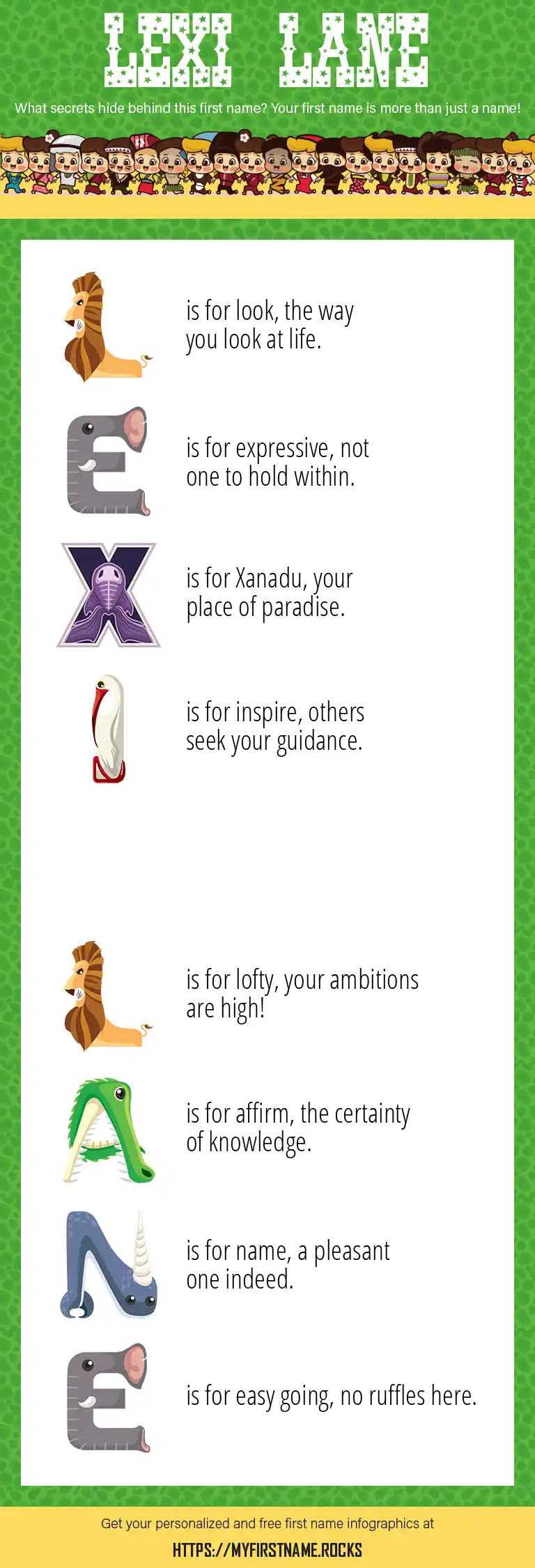 LEXI LANE

What secrets hide behind this first name? Your first name is more than just a name!

L is for look, the way you look at life.

E is for expressive, not one to hold within.

X is for Xanadu, your place of paradise.

I is for inspire, others seek your guidance.

L is for lofty, your ambitions are high!

A is for affirm, the certainty of knowledge.

N is for name, a pleasant one indeed.

E is for easy going, no ruffles here.

Get your personalized and free first name infographics at

HTTPS://MYFIRSTNAME.ROCKS