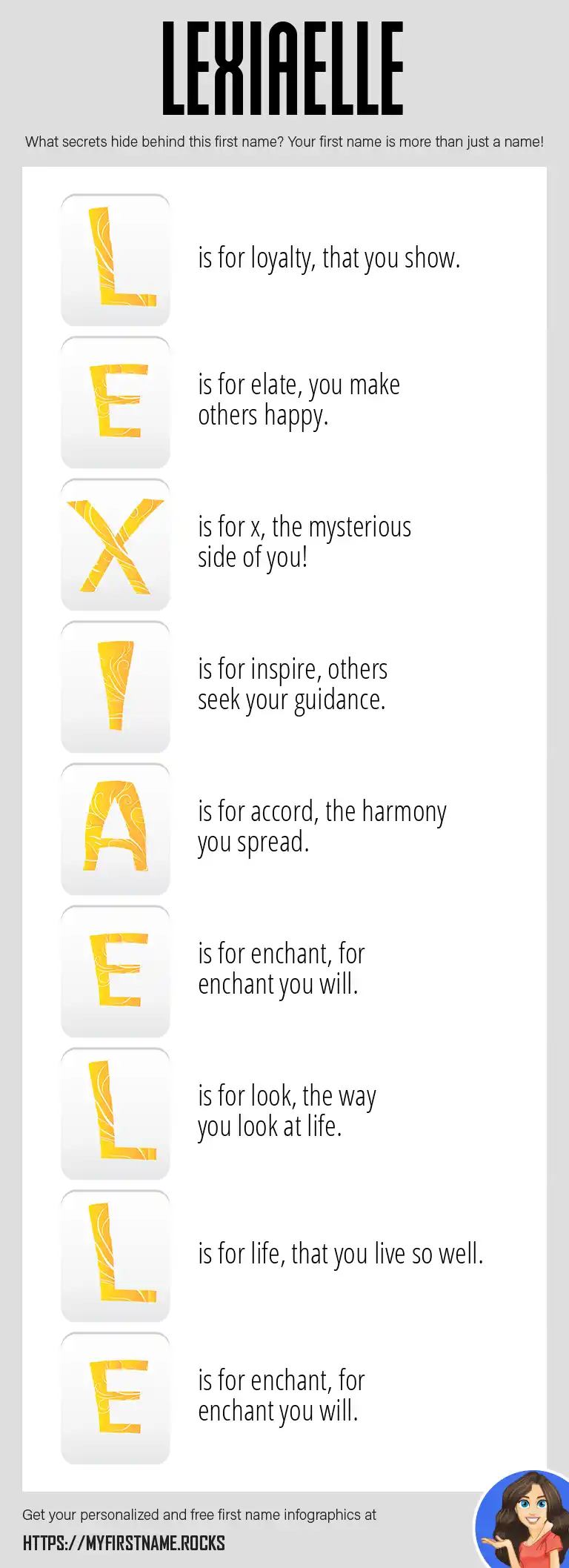 LEXIAELLE

What secrets hide behind this first name? Your first name is more than just a name!

L is for loyalty, that you show.

E is for elate, you make others happy.

X is for x, the mysterious side of you!

I is for inspire, others seek your guidance.

A is for accord, the harmony you spread.

E is for enchant, for enchant you will.

L is for look, the way you look at life.

L is for life, that you live so well.

E is for enchant, for enchant you will.

Get your personalized and free first name infographics at

HTTPS://MYFIRSTNAME.ROCKS