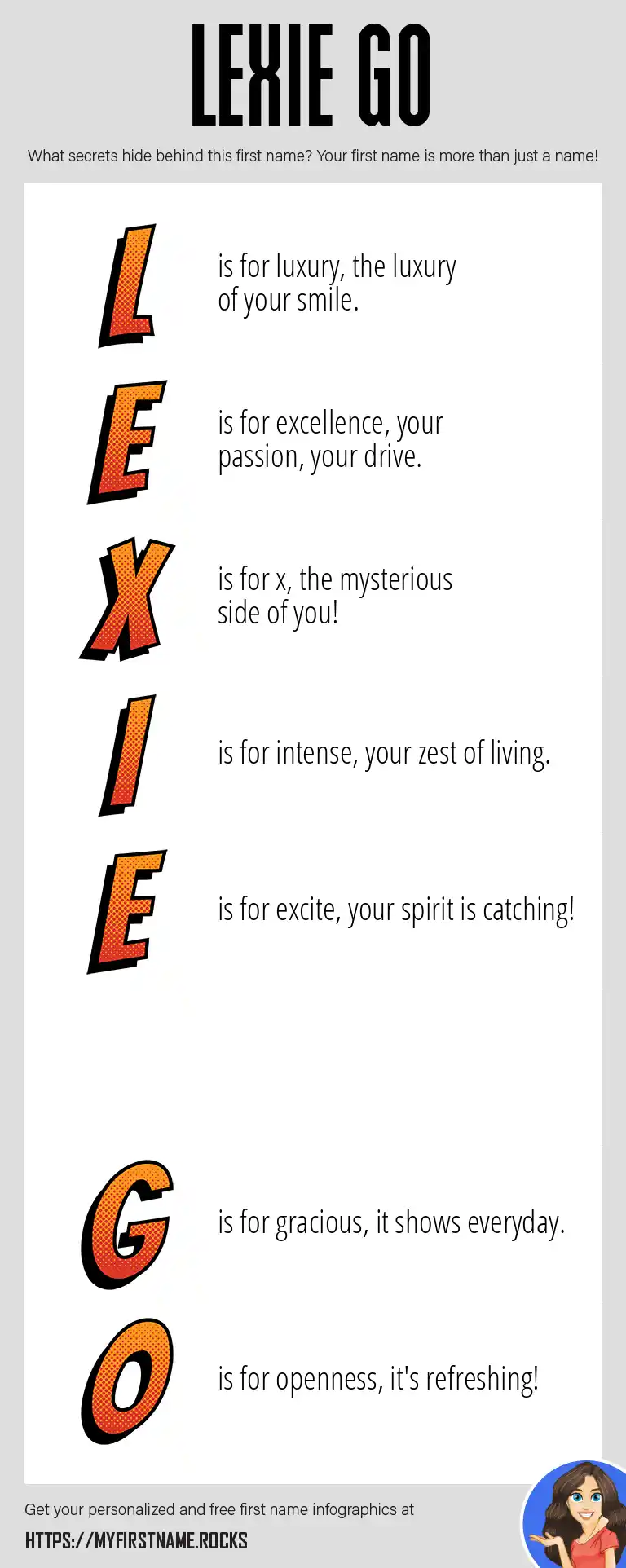 LEXIE GO

What secrets hide behind this first name? Your first name is more than just a name!

L is for luxury, the luxury of your smile.

E is for excellence, your passion, your drive.

X is for x, the mysterious side of you!

I is for intense, your zest of living.

E is for excite, your spirit is catching!

G is for gracious, it shows everyday.

O is for openness, it's refreshing!

Get your personalized and free first name infographics at

HTTPS://MYFIRSTNAME.ROCKS