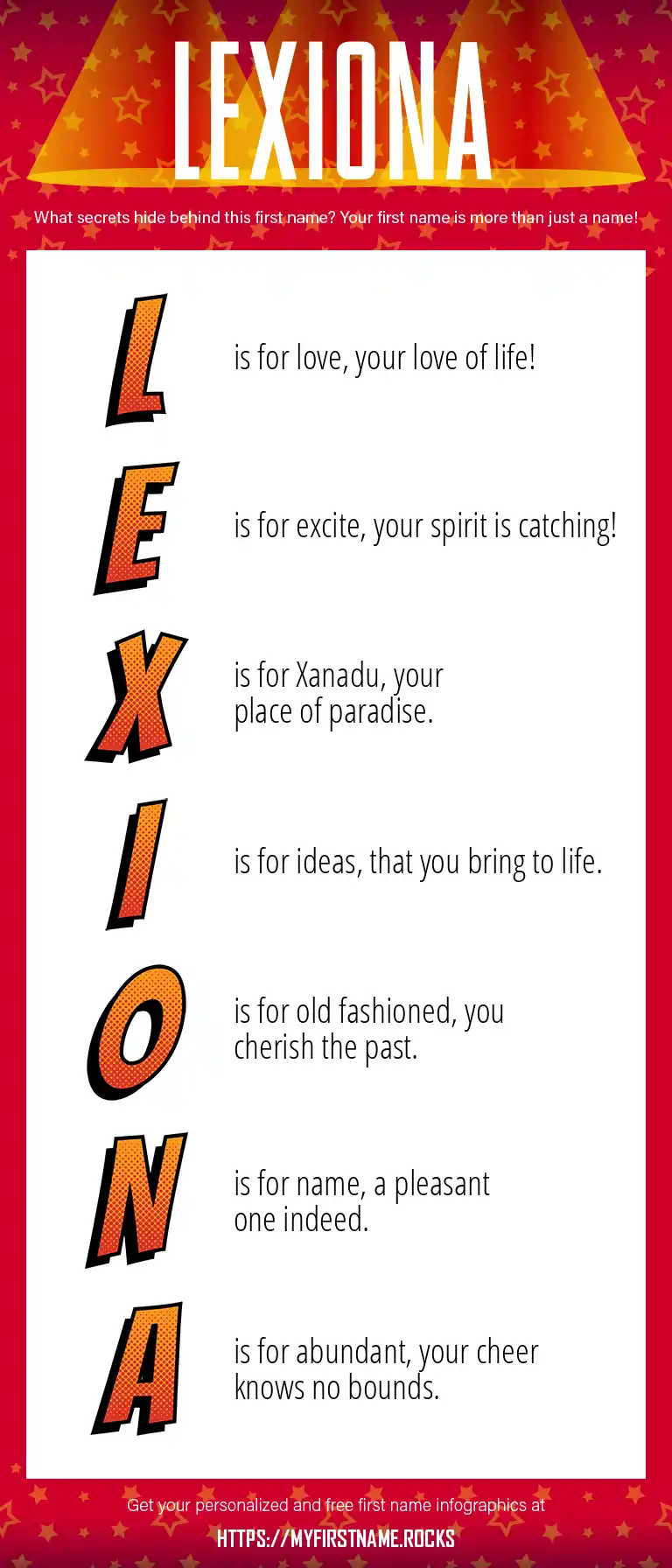 LEXIONA

What secrets hide behind this first name? Your first name is more than just a name!

L is for love, your love of life!

E is for excite, your spirit is catching!

X is for Xanadu, your place of paradise.

I is for ideas, that you bring to life.

O is for old fashioned, you cherish the past.

N is for name, a pleasant one indeed.

A is for abundant, your cheer knows no bounds.

Get your personalized and free first name infographics at

HTTPS://MYFIRSTNAME.ROCKS