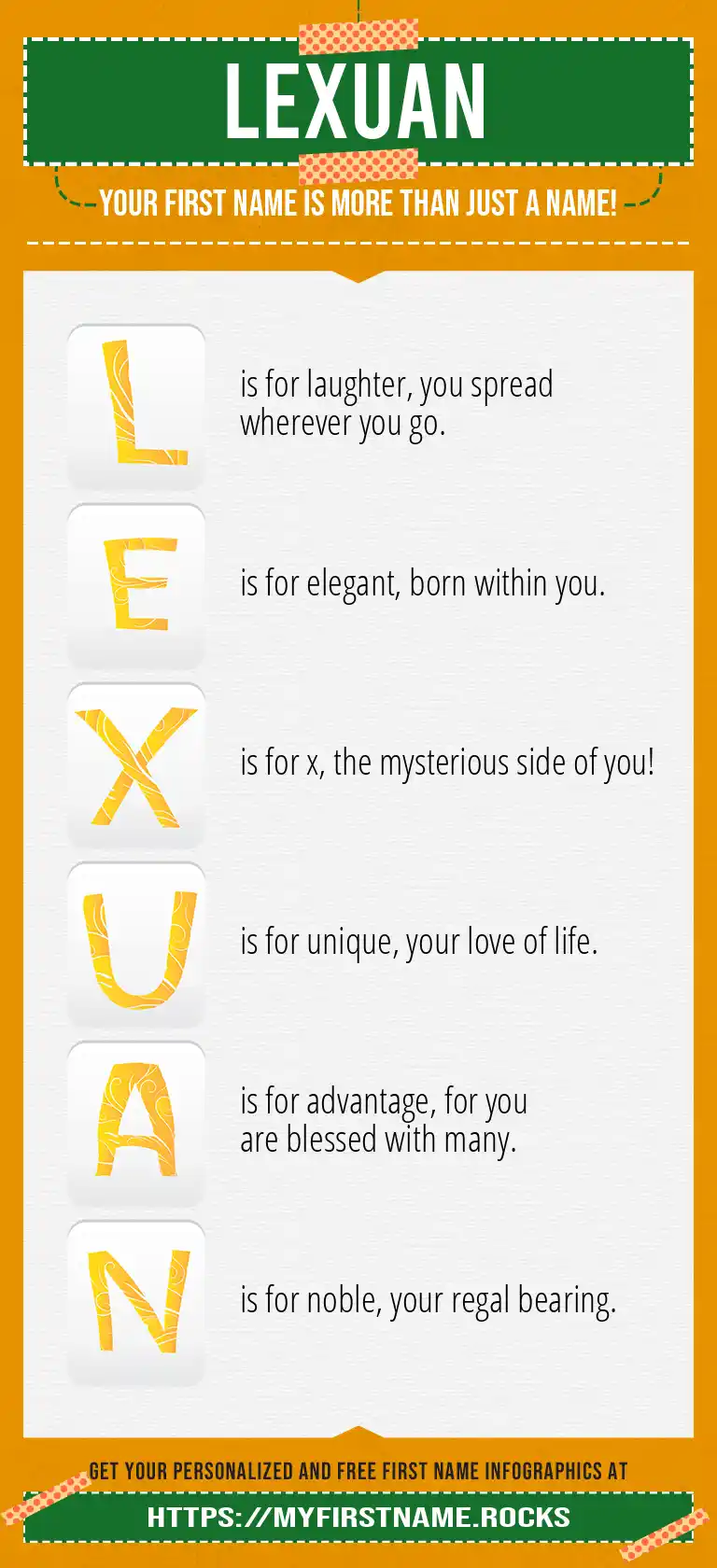 LEXUAN

YOUR FIRST NAME IS MORE THAN JUST A NAME!

L is for laughter, you spread wherever you go.

E is for elegant, born within you.

X is for x, the mysterious side of you!

U is for unique, your love of life.

A is for advantage, for you are blessed with many.

N is for noble, your regal bearing.

GET YOUR PERSONALIZED AND FREE FIRST NAME INFOGRAPHICS AT

HTTPS://MYFIRSTNAME.ROCKS