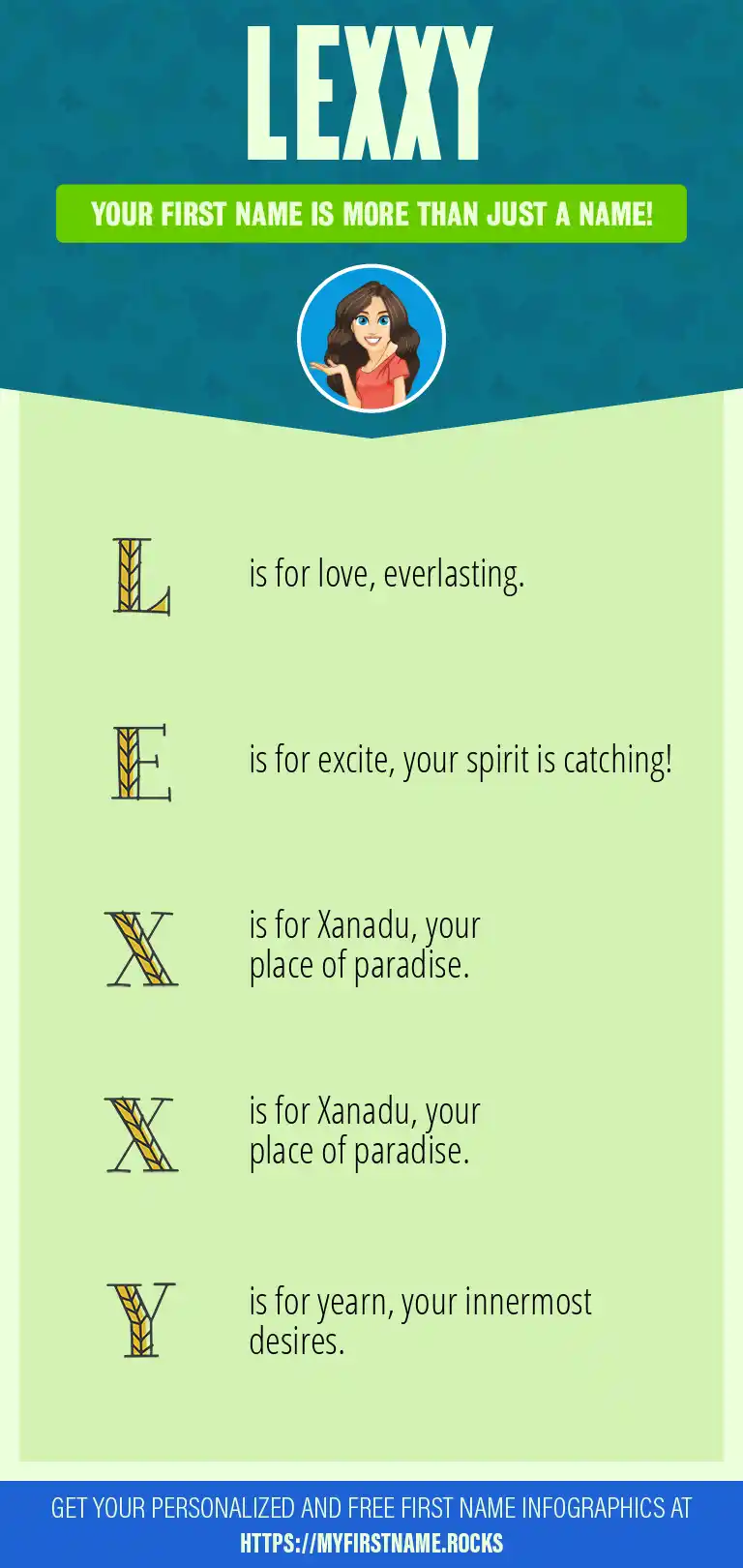 LEXXY

YOUR FIRST NAME IS MORE THAN JUST A NAME!

L is for love, everlasting.

E is for excite, your spirit is catching!

X is for Xanadu, your place of paradise.

X is for Xanadu, your place of paradise.

Y is for yearn, your innermost desires.

GET YOUR PERSONALIZED AND FREE FIRST NAME INFOGRAPHICS AT HTTPS://MYFIRSTNAME.ROCKS