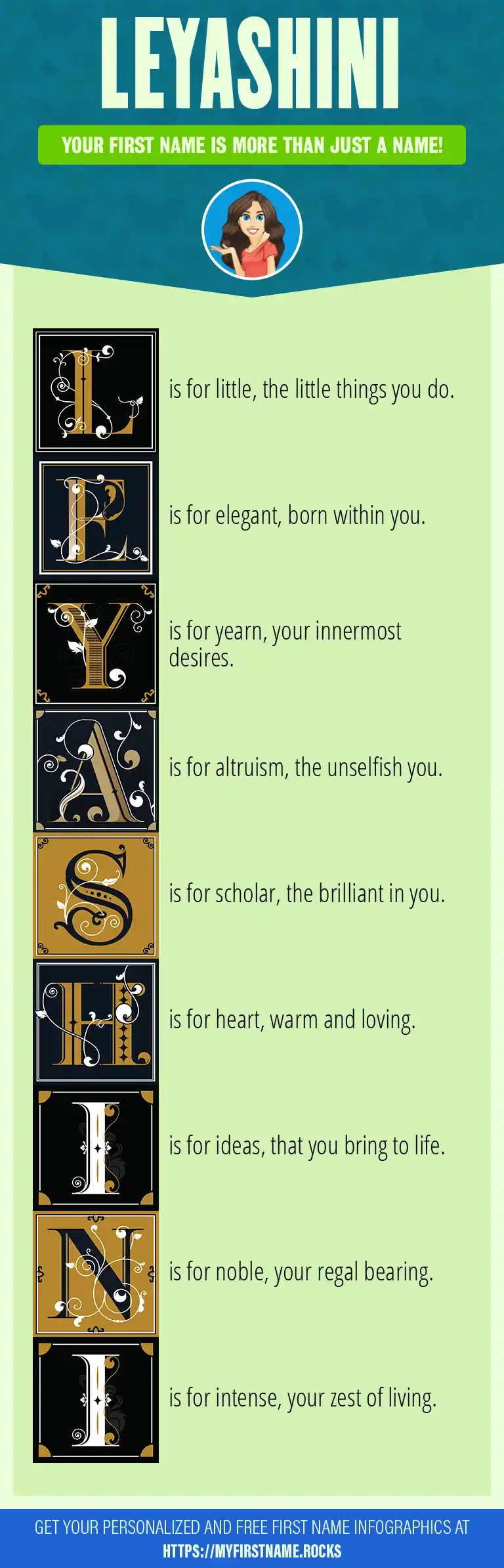 LEYASHINI

YOUR FIRST NAME IS MORE THAN JUST A NAME!

L is for little, the little things you do.

E is for elegant, born within you.

Y is for yearn, your innermost desires.

A is for altruism, the unselfish you.

S is for scholar, the brilliant in you.

H is for heart, warm and loving.

I is for ideas, that you bring to life.

N is for noble, your regal bearing.

I is for intense, your zest of living.

GET YOUR PERSONALIZED AND FREE FIRST NAME INFOGRAPHICS AT HTTPS://MYFIRSTNAME.ROCKS