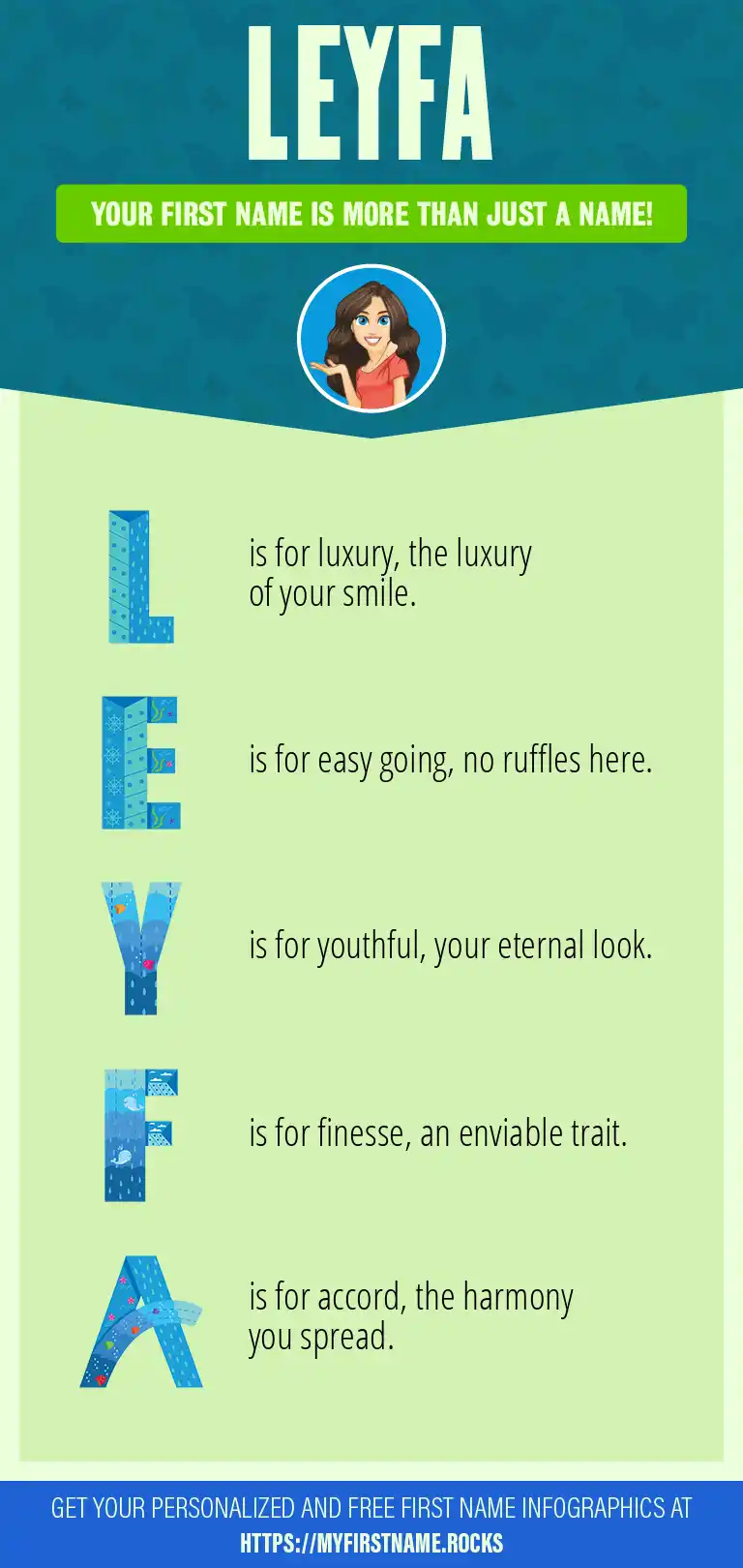 LEYFA

YOUR FIRST NAME IS MORE THAN JUST A NAME!

L is for luxury, the luxury of your smile.

E is for easy going, no ruffles here.

Y is for youthful, your eternal look.

F is for finesse, an enviable trait.

A is for accord, the harmony you spread.

GET YOUR PERSONALIZED AND FREE FIRST NAME INFOGRAPHICS AT HTTPS://MYFIRSTNAME.ROCKS