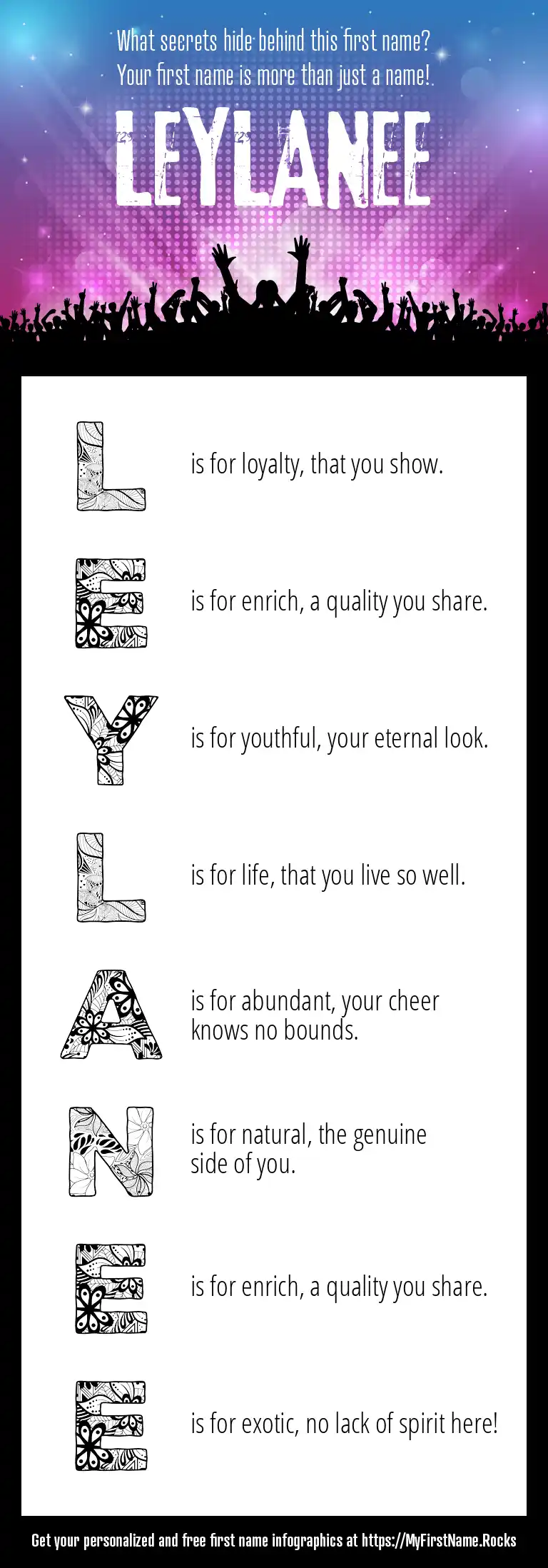 What secrets hide behind this first name?
Your first name is more than just a name!

LEYLANEE

L is for loyalty, that you show.

E is for enrich, a quality you share.

Y is for youthful, your eternal look.

L is for life, that you live so well.

A is for abundant, your cheer knows no bounds.

N is for natural, the genuine side of you.

E is for enrich, a quality you share.

E is for exotic, no lack of spirit here!

Get your personalized and free first name infographics at https://MyFirstName.Rocks