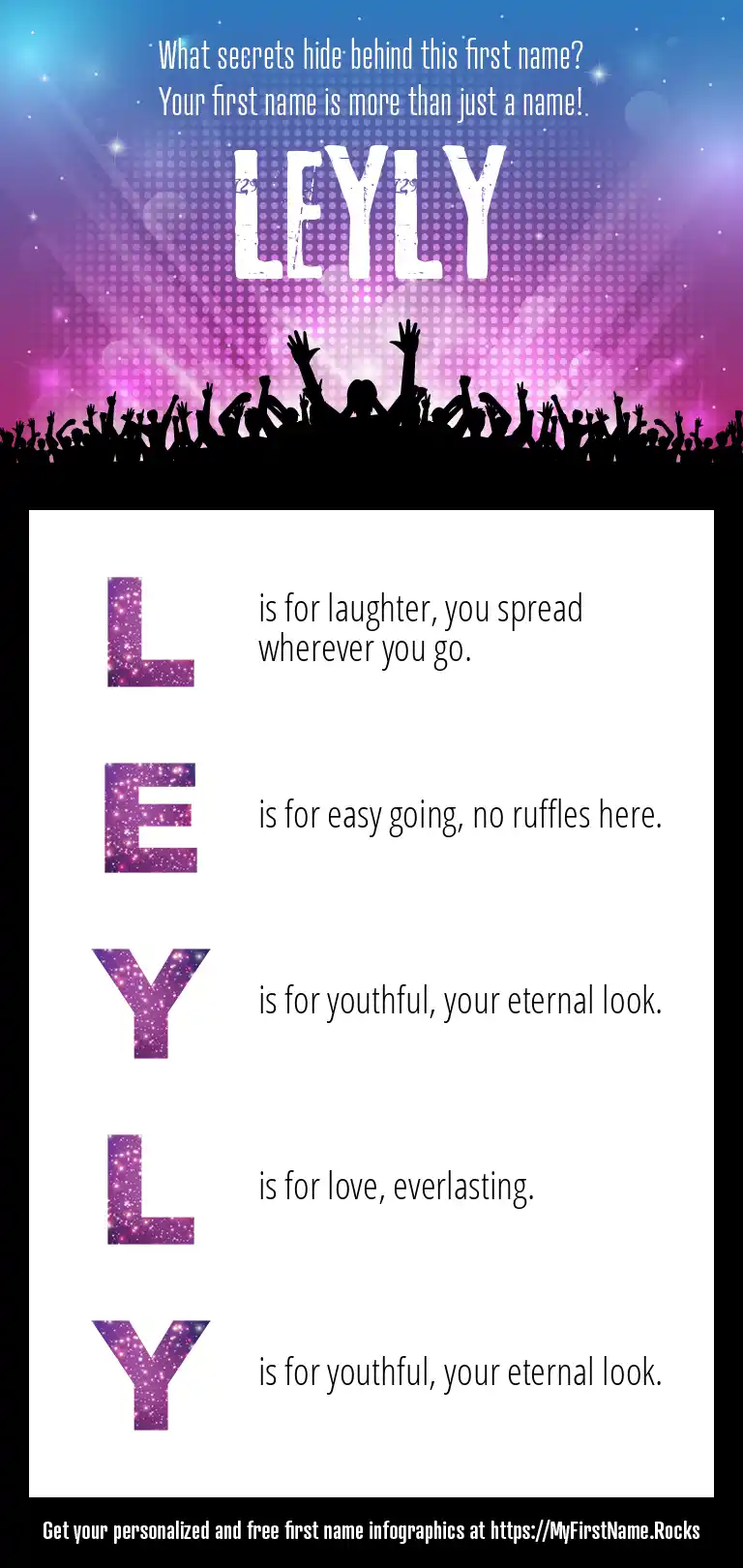 What secrets hide behind this first name?
Your first name is more than just a name!

LEYLY

L is for laughter, you spread wherever you go.

E is for easy going, no ruffles here.

Y is for youthful, your eternal look.

L is for love, everlasting.

Y is for youthful, your eternal look.

Get your personalized and free first name infographics at https://MyFirstName.Rocks