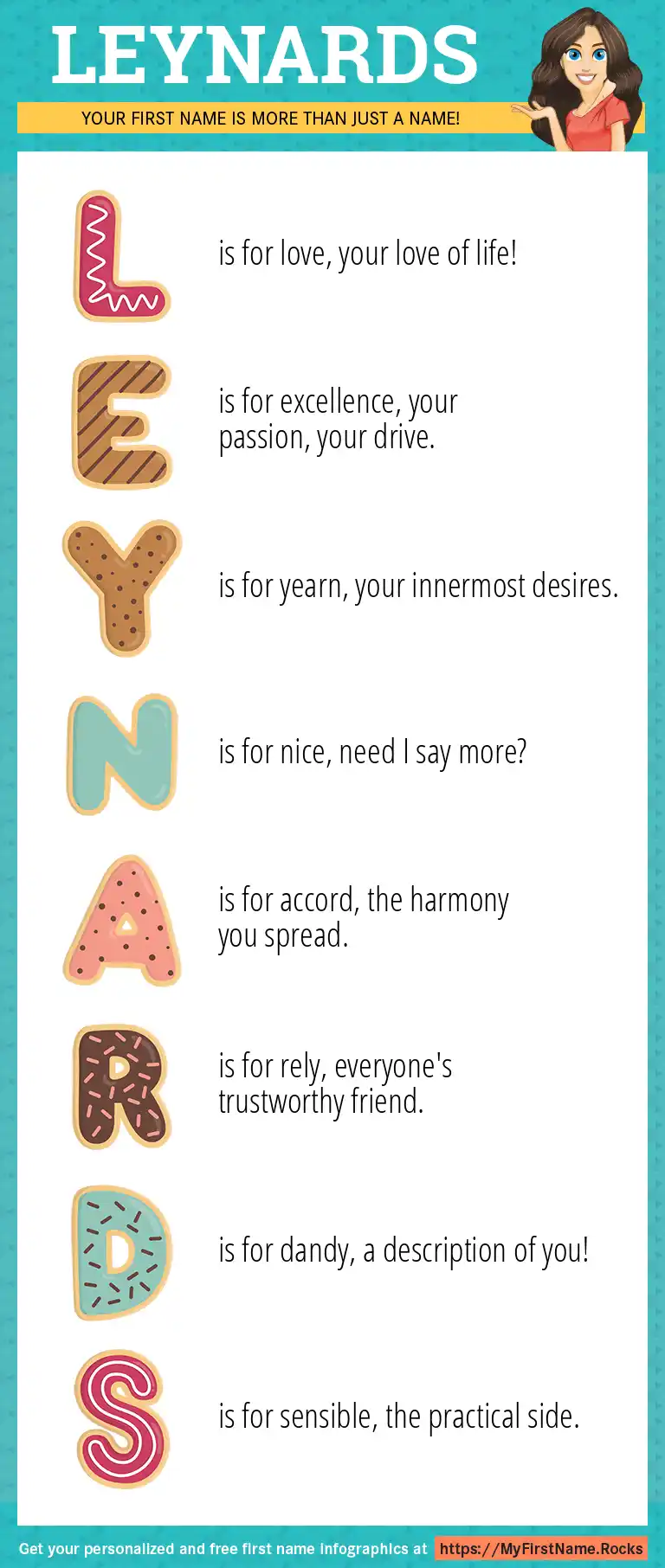 LEYNARDS

YOUR FIRST NAME IS MORE THAN JUST A NAME!

L is for love, your love of life!

E is for excellence, your passion, your drive.

Y is for yearn, your innermost desires.

N is for nice, need I say more?

A is for accord, the harmony you spread.

R is for rely, everyone's trustworthy friend.

D is for dandy, a description of you!

S is for sensible, the practical side.

Get your personalized and free first name infographics at https://MyFirstName.Rocks