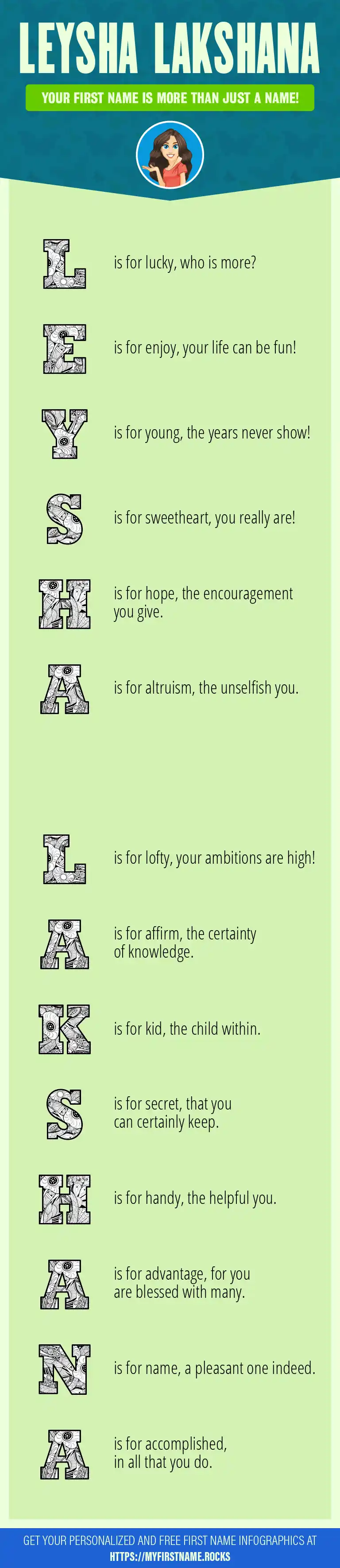 LEYSHA LAKSHANA

YOUR FIRST NAME IS MORE THAN JUST A NAME!

L is for lucky, who is more?

E is for enjoy, your life can be fun!

Y is for young, the years never show!

S is for sweetheart, you really are!

H is for hope, the encouragement you give.

A is for altruism, the unselfish you.

L is for lofty, your ambitions are high!

A is for affirm, the certainty of knowledge.

K is for kid, the child within.

S is for secret, that you can certainly keep.

H is for handy, the helpful you.

A is for advantage, for you are blessed with many.

N is for name, a pleasant one indeed.

A is for accomplished, in all that you do.

GET YOUR PERSONALIZED AND FREE FIRST NAME INFOGRAPHICS AT HTTPS://MYFIRSTNAME.ROCKS