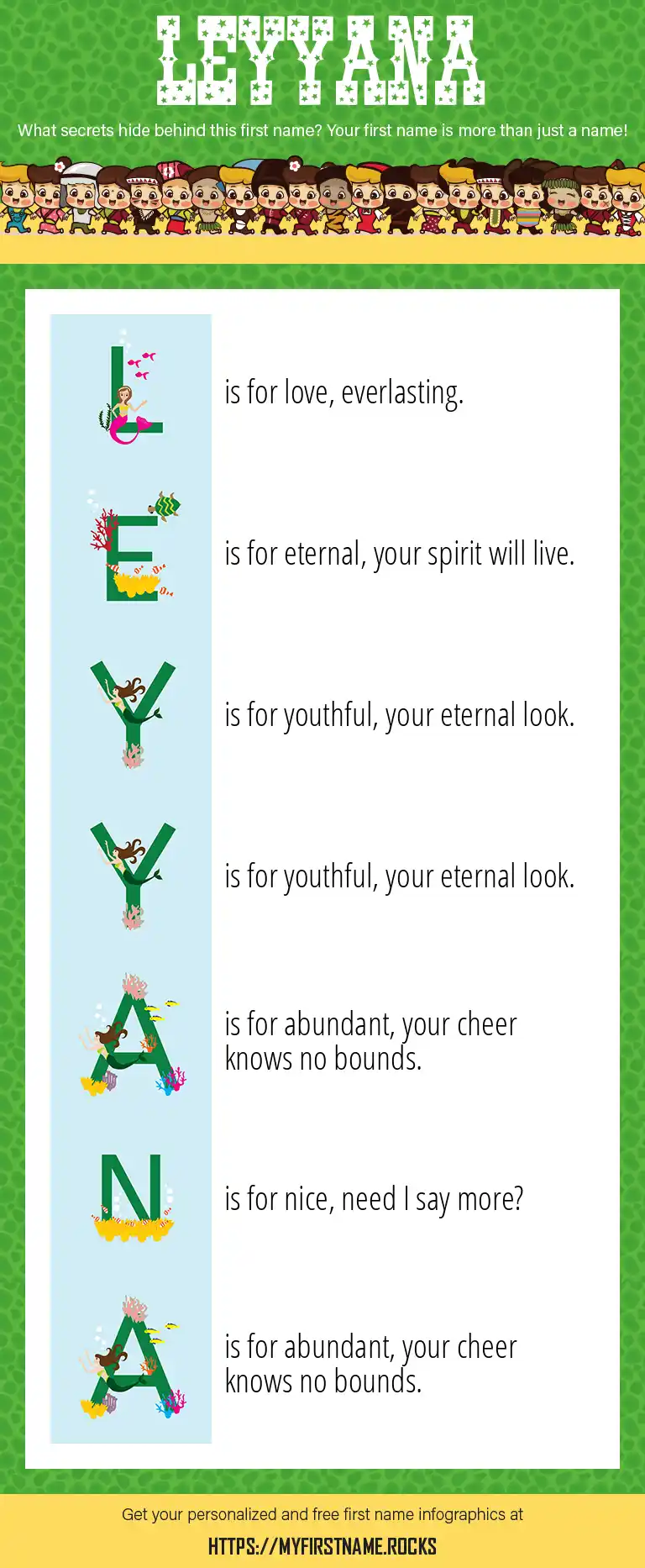 LEYYANA

What secrets hide behind this first name? Your first name is more than just a name!

L is for love, everlasting.

E is for eternal, your spirit will live.

Y is for youthful, your eternal look.

Y is for youthful, your eternal look.

A is for abundant, your cheer knows no bounds.

N is for nice, need I say more?

A is for abundant, your cheer knows no bounds.

Get your personalized and free first name infographics at

HTTPS://MYFIRSTNAME.ROCKS