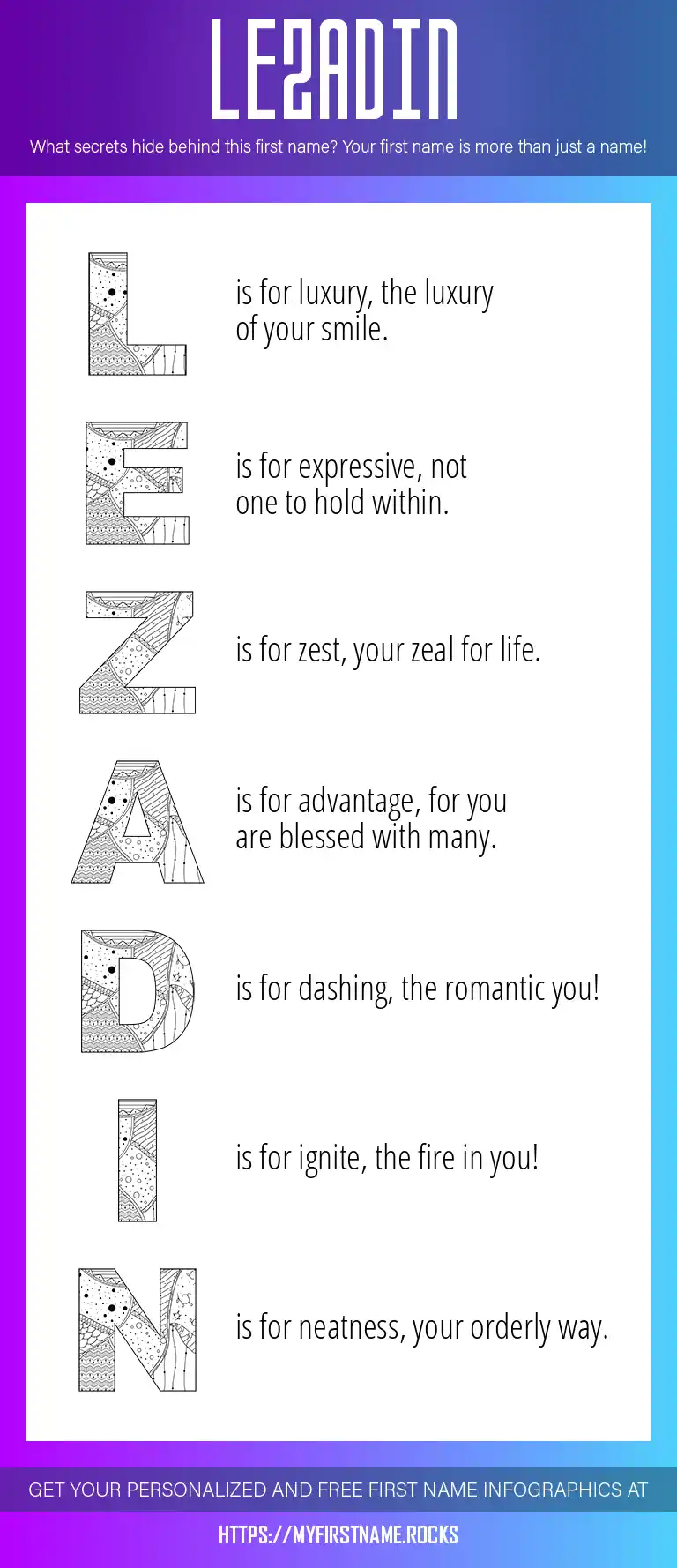 LEZADIN

What secrets hide behind this first name? Your first name is more than just a name!

L is for luxury, the luxury of your smile.

E is for expressive, not one to hold within.

Z is for zest, your zeal for life.

A is for advantage, for you are blessed with many.

D is for dashing, the romantic you!

I is for ignite, the fire in you!

N is for neatness, your orderly way.

GET YOUR PERSONALIZED AND FREE FIRST NAME INFOGRAPHICS AT

HTTPS://MYFIRSTNAME.ROCKS