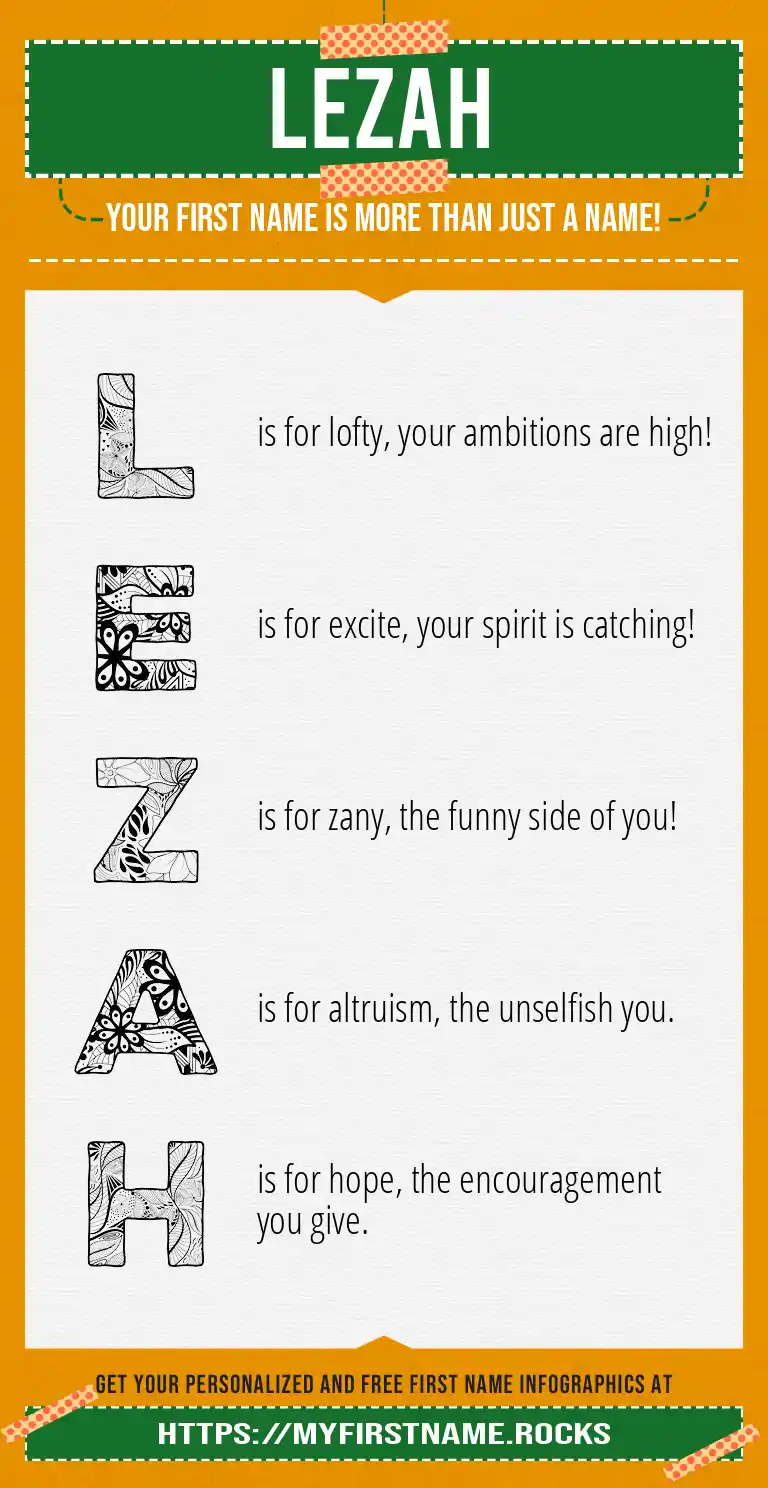 LEZAH

YOUR FIRST NAME IS MORE THAN JUST A NAME!

L is for lofty, your ambitions are high!

E is for excite, your spirit is catching!

Z is for zany, the funny side of you!

A is for altruism, the unselfish you.

H is for hope, the encouragement you give.

GET YOUR PERSONALIZED AND FREE FIRST NAME INFOGRAPHICS AT

HTTPS://MYFIRSTNAME.ROCKS