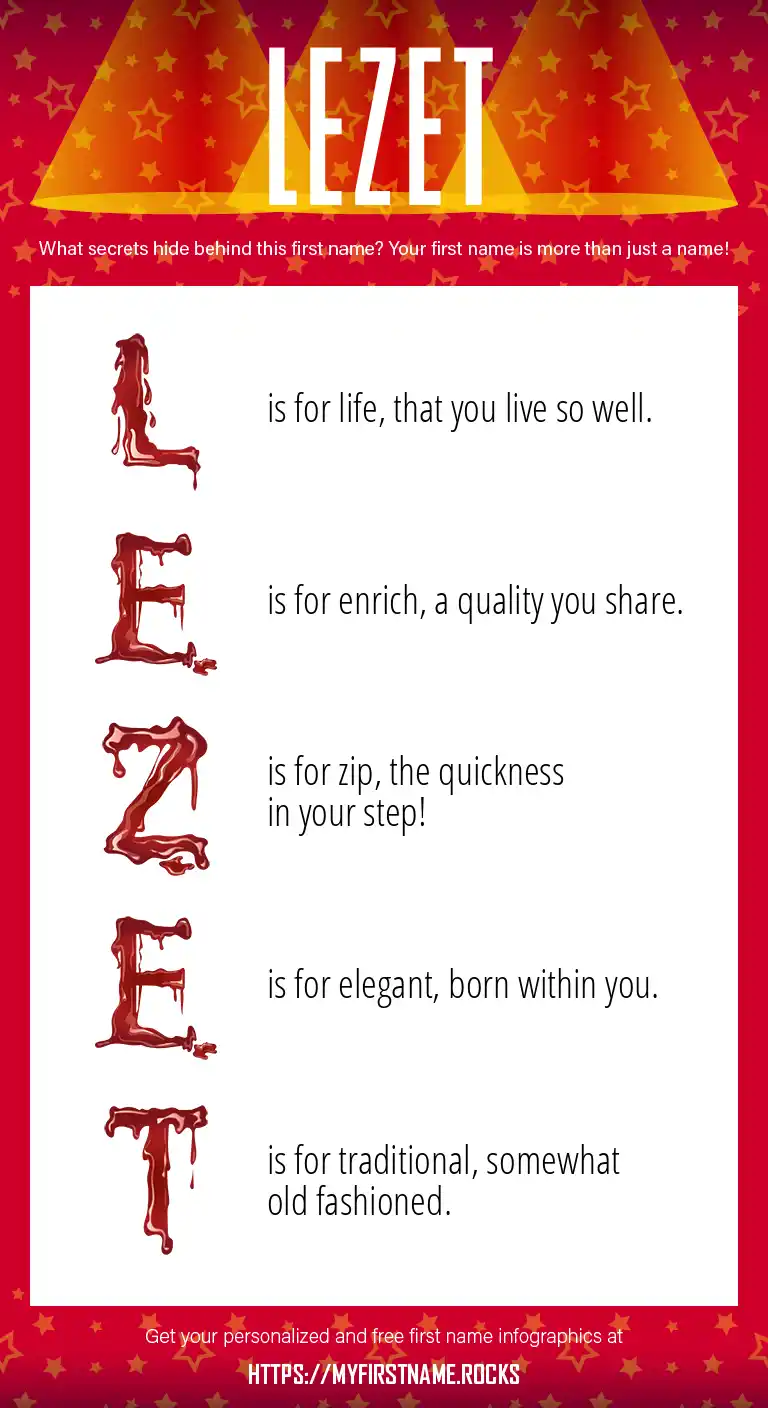 LEZET

What secrets hide behind this first name? Your first name is more than just a name!

L is for life, that you live so well.

E is for enrich, a quality you share.

Z is for zip, the quickness in your step!

E is for elegant, born within you.

T is for traditional, somewhat old fashioned.

Get your personalized and free first name infographics at

HTTPS://MYFIRSTNAME.ROCKS