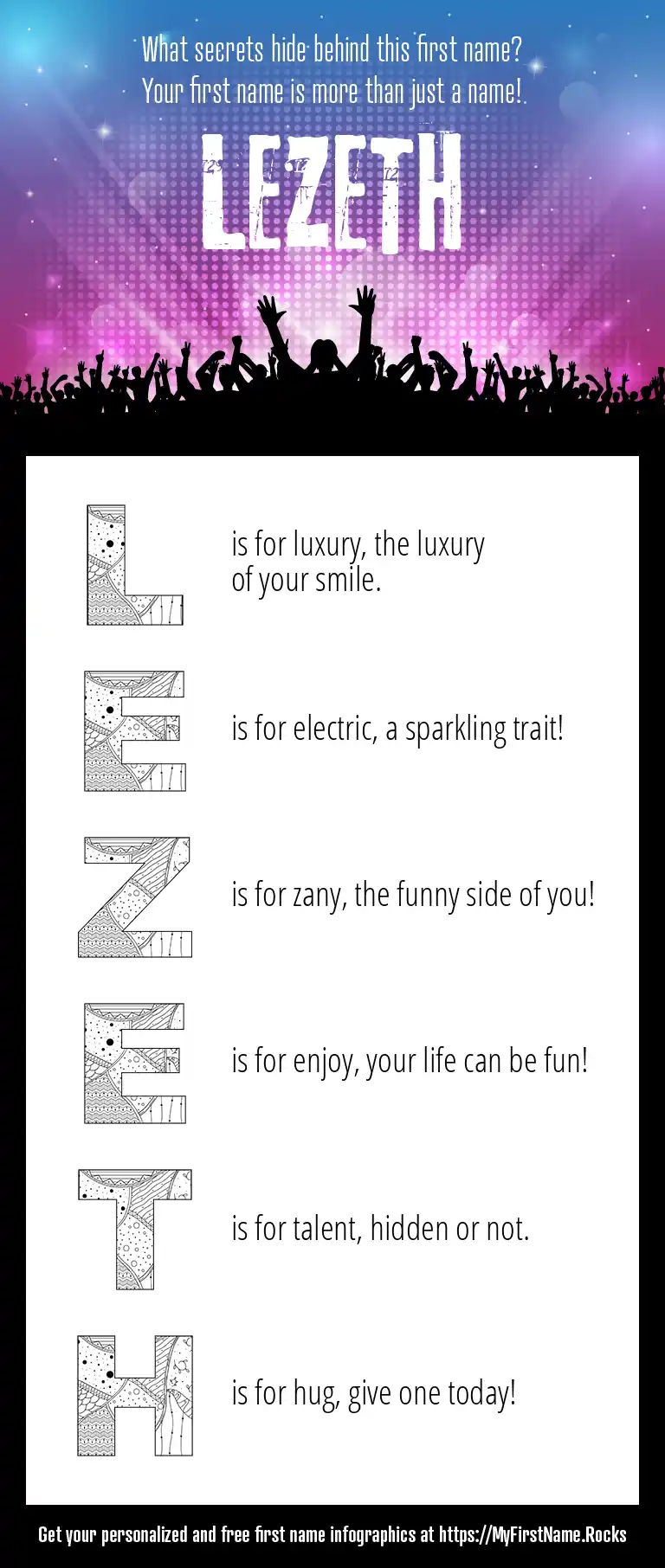 What secrets hide behind this first name?
Your first name is more than just a name!

LEZETH

L is for luxury, the luxury of your smile.

E is for electric, a sparkling trait!

Z is for zany, the funny side of you!

E is for enjoy, your life can be fun!

T is for talent, hidden or not.

H is for hug, give one today!

Get your personalized and free first name infographics at https://MyFirstName.Rocks