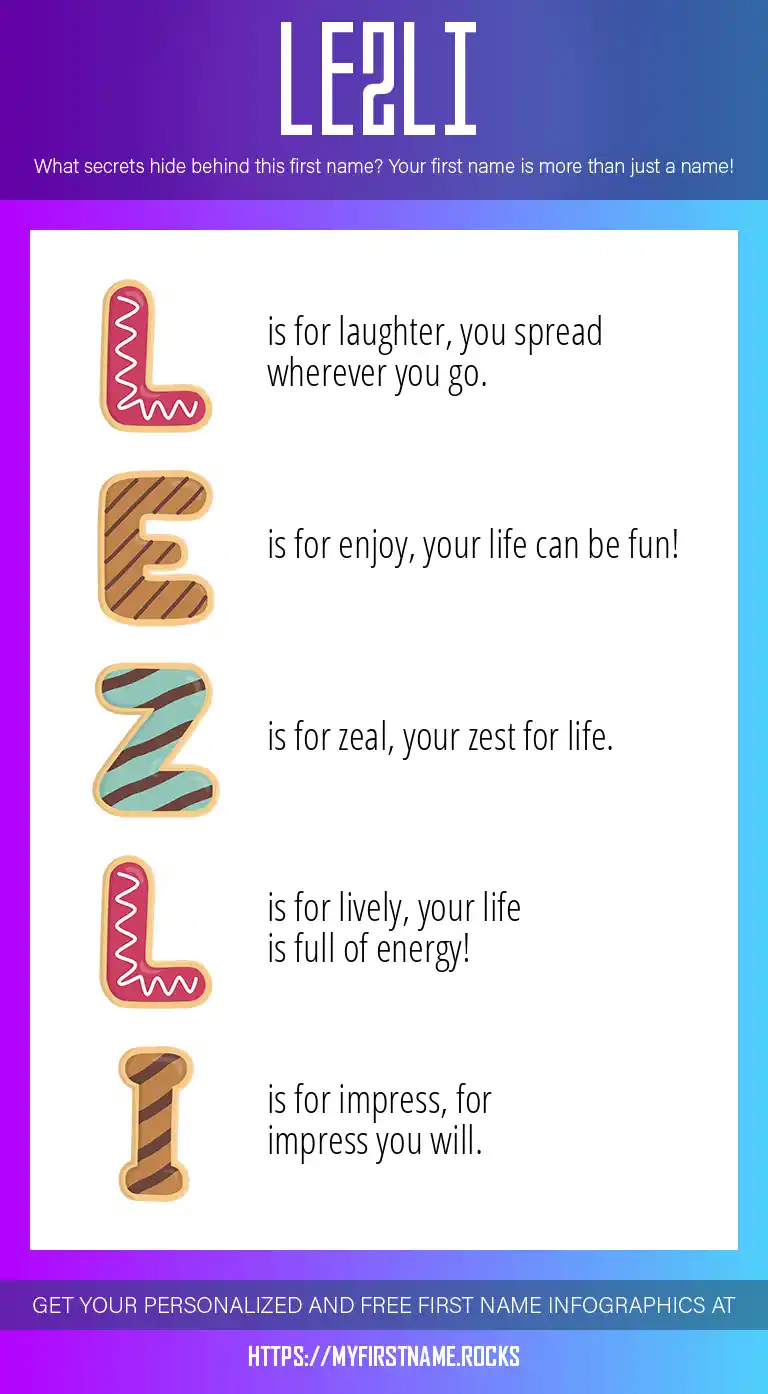 LEZLI

What secrets hide behind this first name? Your first name is more than just a name!

L is for laughter, you spread wherever you go.

E is for enjoy, your life can be fun!

Z is for zeal, your zest for life.

L is for lively, your life is full of energy!

I is for impress, for impress you will.

GET YOUR PERSONALIZED AND FREE FIRST NAME INFOGRAPHICS AT

HTTPS://MYFIRSTNAME.ROCKS