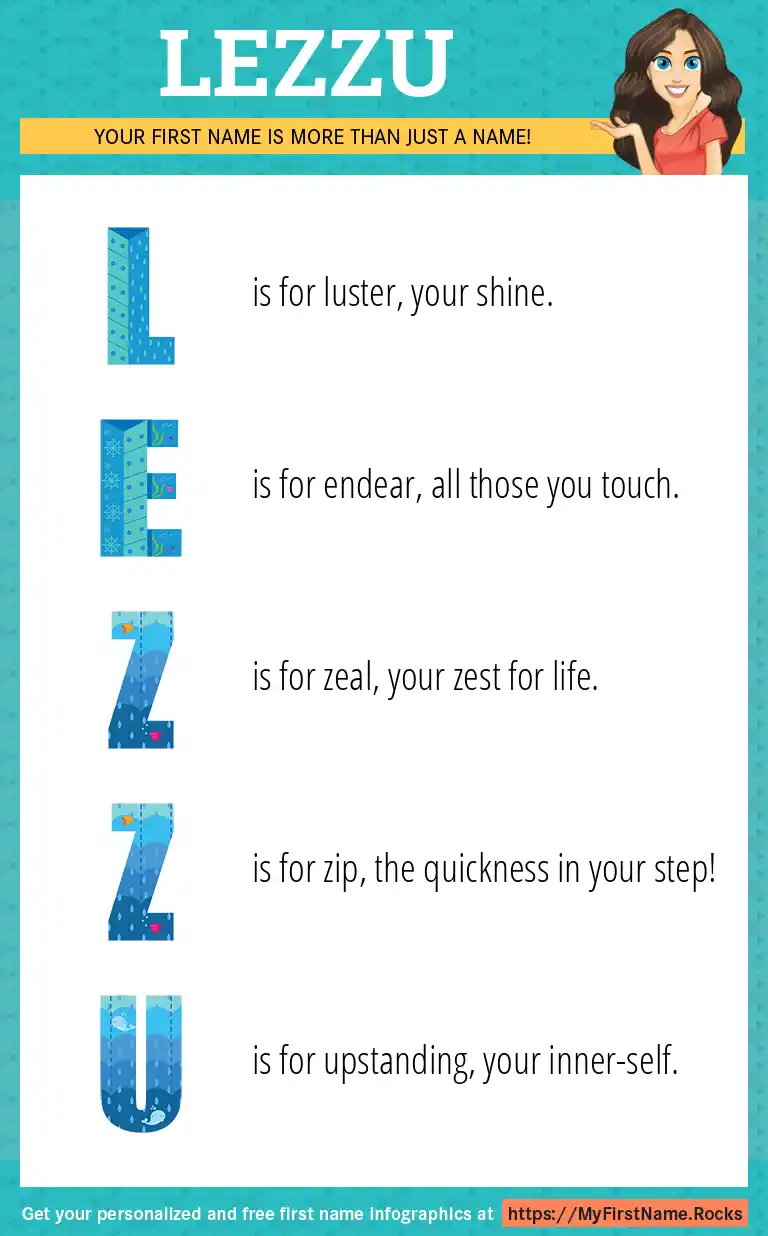 LEZZU

YOUR FIRST NAME IS MORE THAN JUST A NAME!

L is for luster, your shine.

E is for endear, all those you touch.

Z is for zeal, your zest for life.

Z is for zip, the quickness in your step!

U is for upstanding, your inner-self.

Get your personalized and free first name infographics at https://MyFirstName.Rocks