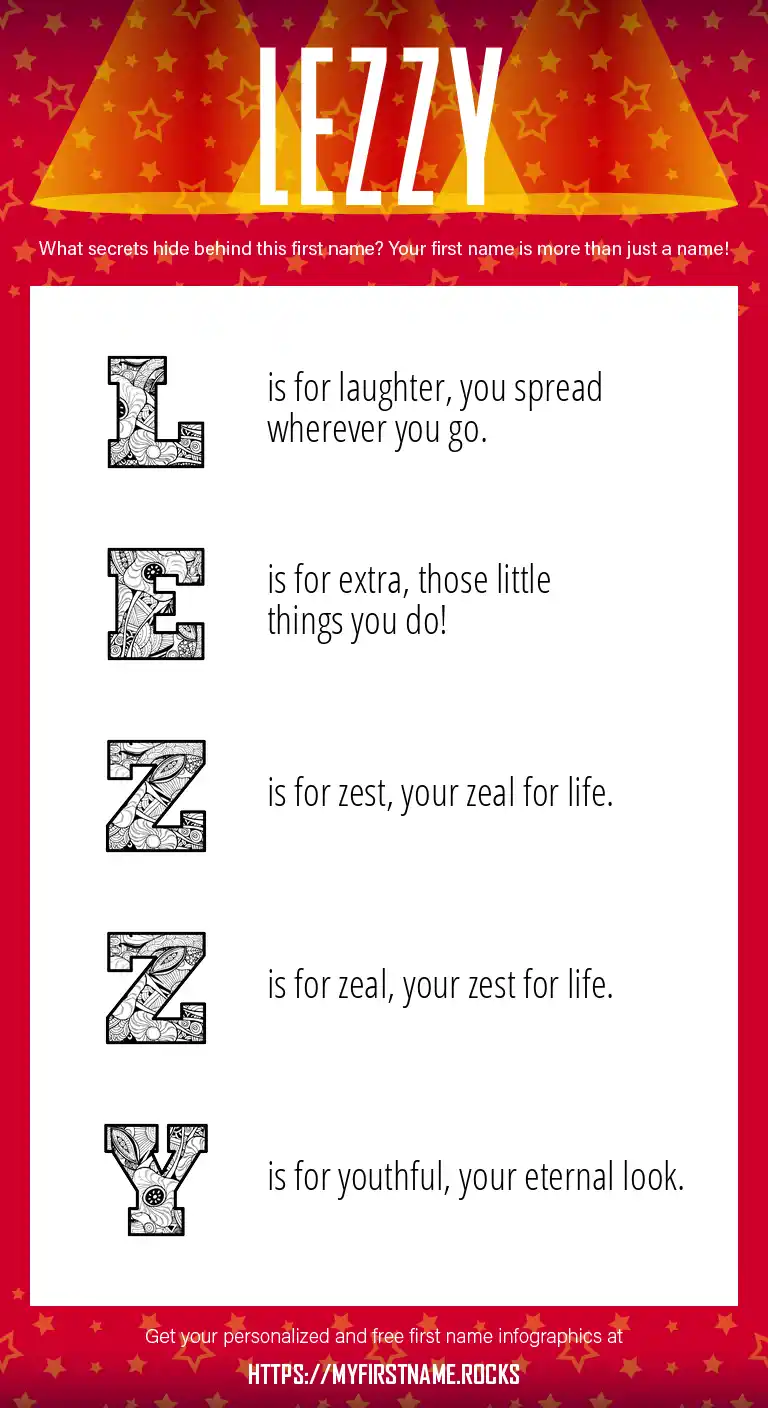 LEZZY

What secrets hide behind this first name? Your first name is more than just a name!

L is for laughter, you spread wherever you go.

E is for extra, those little things you do!

Z is for zest, your zeal for life.

Z is for zeal, your zest for life.

Y is for youthful, your eternal look.

Get your personalized and free first name infographics at

HTTPS://MYFIRSTNAME.ROCKS