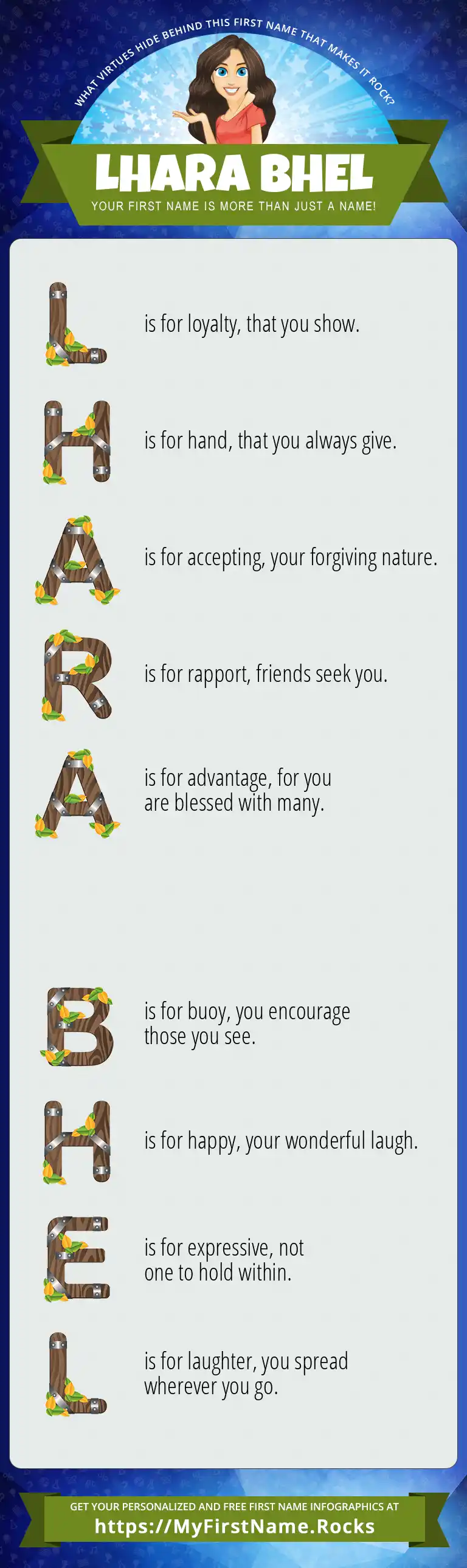 WHAT VIRTUES HIDE BEHIND THIS FIRST NAME THAT MAKES IT ROCK?

LHARA BHEL

YOUR FIRST NAME IS MORE THAN JUST A NAME!

L is for loyalty, that you show.

H is for hand, that you always give.

A is for accepting, your forgiving nature.

R is for rapport, friends seek you.

A is for advantage, for you are blessed with many.

B is for buoy, you encourage those you see.

H is for happy, your wonderful laugh.

E is for expressive, not one to hold within.

L is for laughter, you spread wherever you go.

GET YOUR PERSONALIZED AND FREE FIRST NAME INFOGRAPHICS AT

https://MyFirstName.Rocks