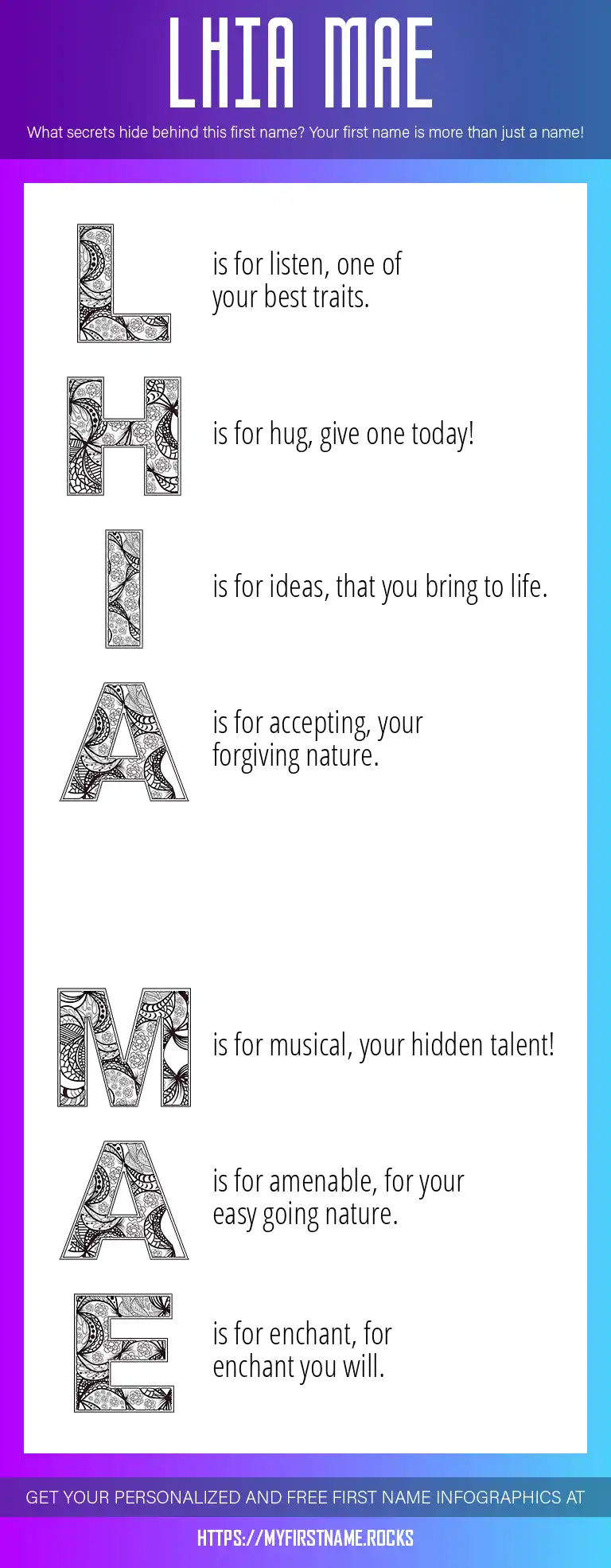 LHIA MAE

What secrets hide behind this first name? Your first name is more than just a name!

L is for listen, one of your best traits.

H is for hug, give one today!

I is for ideas, that you bring to life.

A is for accepting, your forgiving nature.

M is for musical, your hidden talent!

A is for amenable, for your easy going nature.

E is for enchant, for enchant you will.

GET YOUR PERSONALIZED AND FREE FIRST NAME INFOGRAPHICS AT

HTTPS://MYFIRSTNAME.ROCKS