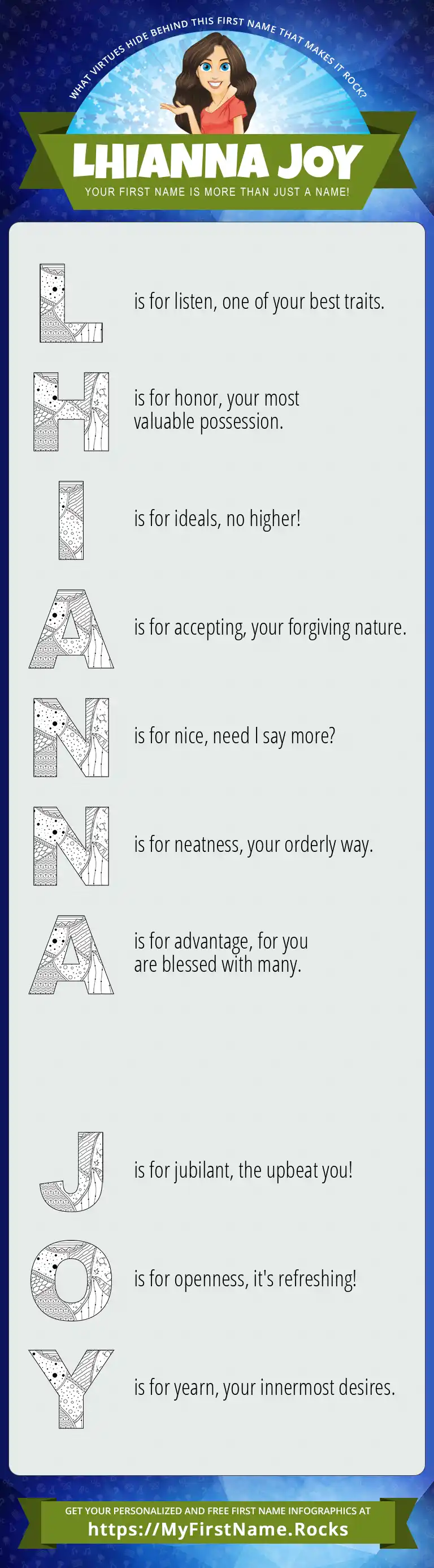 WHAT VIRTUES HIDE BEHIND THIS FIRST NAME THAT MAKES IT ROCK?

LHIANNA JOY

YOUR FIRST NAME IS MORE THAN JUST A NAME!

L is for listen, one of your best traits.

H is for honor, your most valuable possession.

I is for ideals, no higher!

A is for accepting, your forgiving nature.

N is for nice, need I say more?

N is for neatness, your orderly way.

A is for advantage, for you are blessed with many.

J is for jubilant, the upbeat you!

O is for openness, it's refreshing!

Y is for yearn, your innermost desires.

GET YOUR PERSONALIZED AND FREE FIRST NAME INFOGRAPHICS AT
https://MyFirstName.Rocks