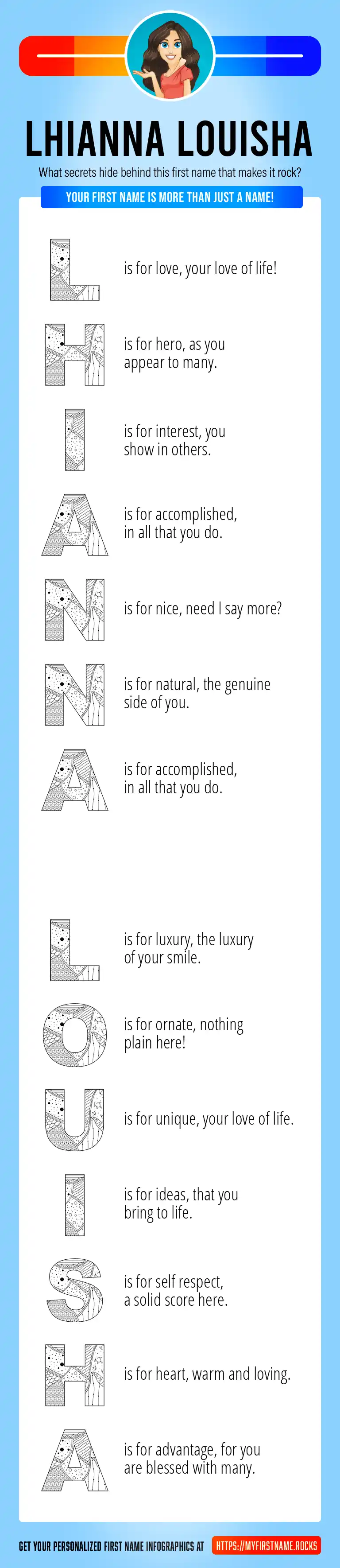 LHIANNA LOUISHA

What secrets hide behind this first name that makes it rock?

YOUR FIRST NAME IS MORE THAN JUST A NAME!

L is for love, your love of life!

H is for hero, as you appear to many.

I is for interest, you show in others.

A is for accomplished, in all that you do.

N is for nice, need I say more?

N is for natural, the genuine side of you.

A is for accomplished, in all that you do.

L is for luxury, the luxury of your smile.

O is for ornate, nothing plain here!

U is for unique, your love of life.

I is for ideas, that you bring to life.

S is for self respect, a solid score here.

H is for heart, warm and loving.

A is for advantage, for you are blessed with many.

GET YOUR PERSONALIZED FIRST NAME INFOGRAPHICS AT HTTPS://MYFIRSTNAME.ROCKS