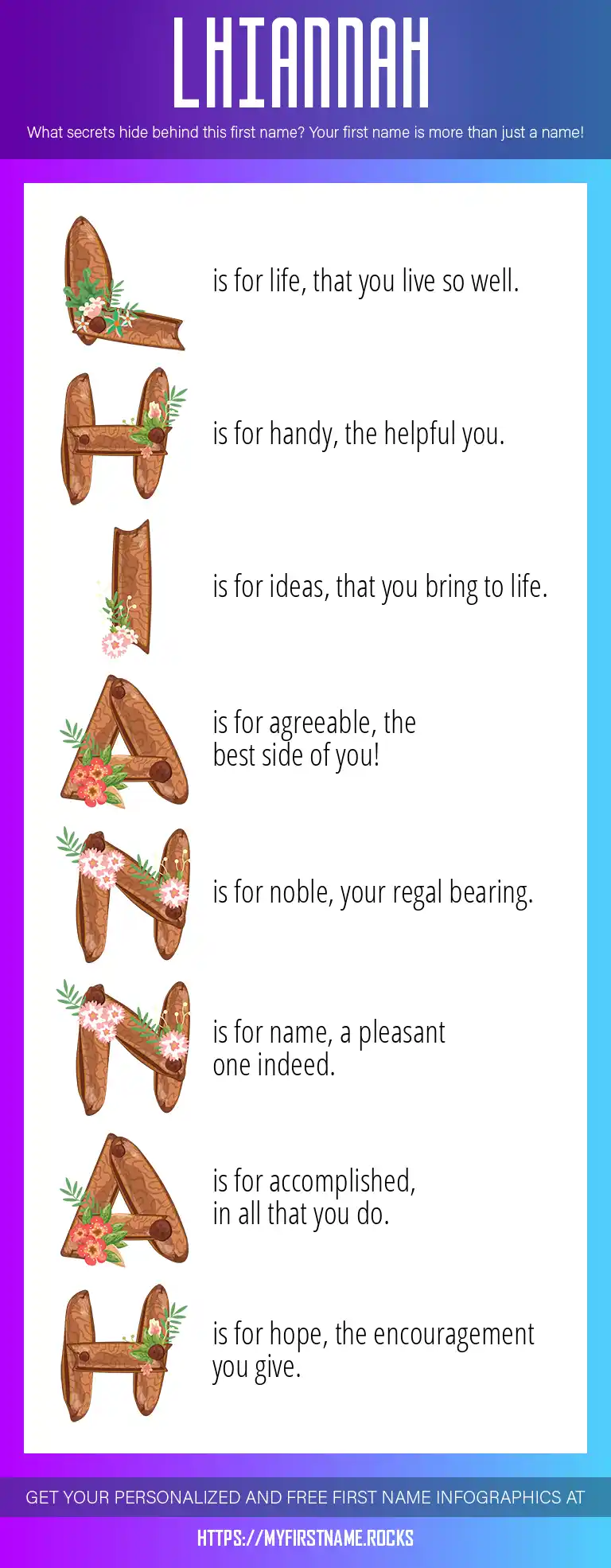 LHIANNAH

What secrets hide behind this first name? Your first name is more than just a name!

L is for life, that you live so well.

H is for handy, the helpful you.

I is for ideas, that you bring to life.

A is for agreeable, the best side of you!

N is for noble, your regal bearing.

N is for name, a pleasant one indeed.

A is for accomplished, in all that you do.

H is for hope, the encouragement you give.

GET YOUR PERSONALIZED AND FREE FIRST NAME INFOGRAPHICS AT

HTTPS://MYFIRSTNAME.ROCKS