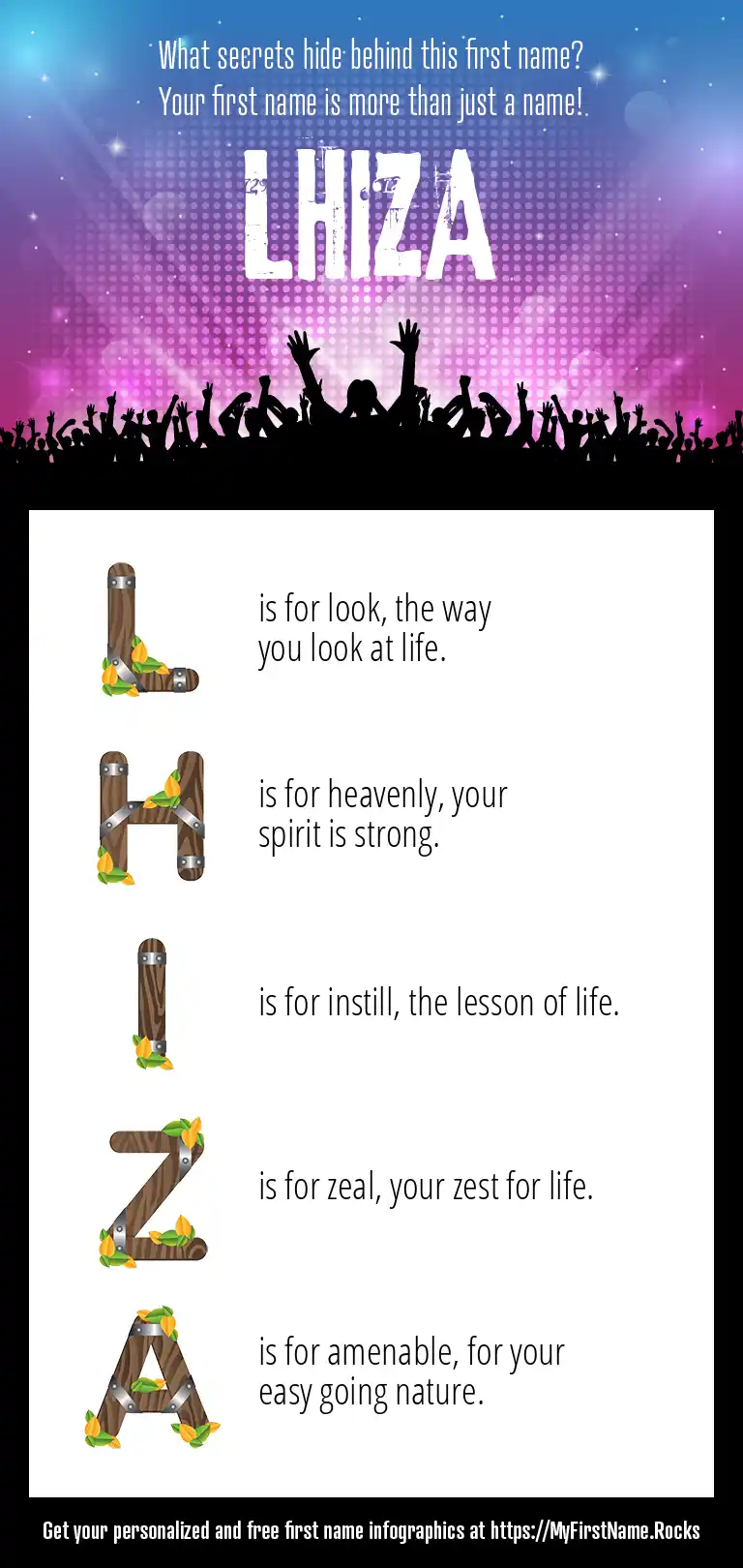 What secrets hide behind this first name?
Your first name is more than just a name!

LHIZA

L is for look, the way you look at life.

H is for heavenly, your spirit is strong.

I is for instill, the lesson of life.

Z is for zeal, your zest for life.

A is for amenable, for your easy going nature.

Get your personalized and free first name infographics at https://MyFirstName.Rocks