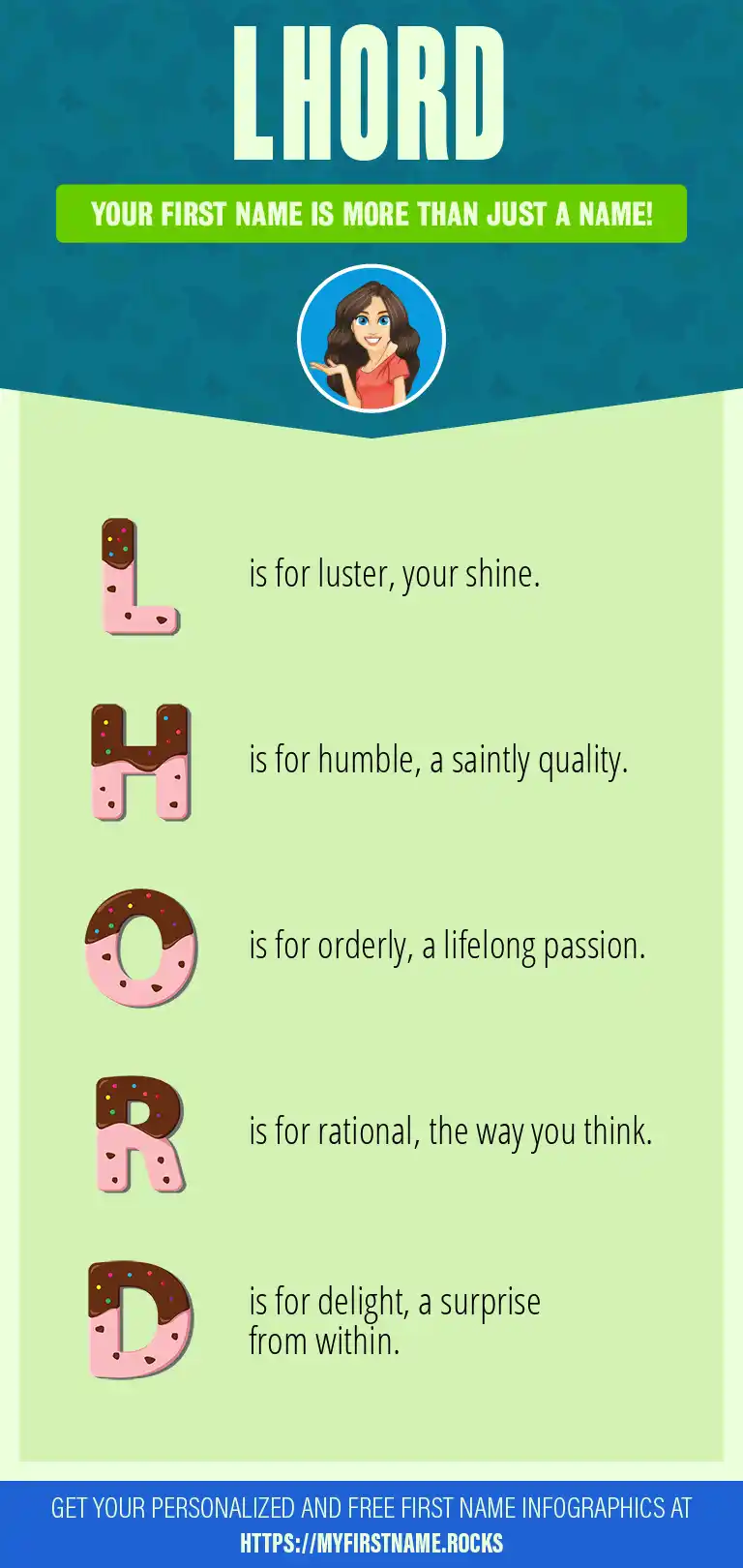 LHORD

YOUR FIRST NAME IS MORE THAN JUST A NAME!

L is for luster, your shine.

H is for humble, a saintly quality.

O is for orderly, a lifelong passion.

R is for rational, the way you think.

D is for delight, a surprise from within.

GET YOUR PERSONALIZED AND FREE FIRST NAME INFOGRAPHICS AT HTTPS://MYFIRSTNAME.ROCKS