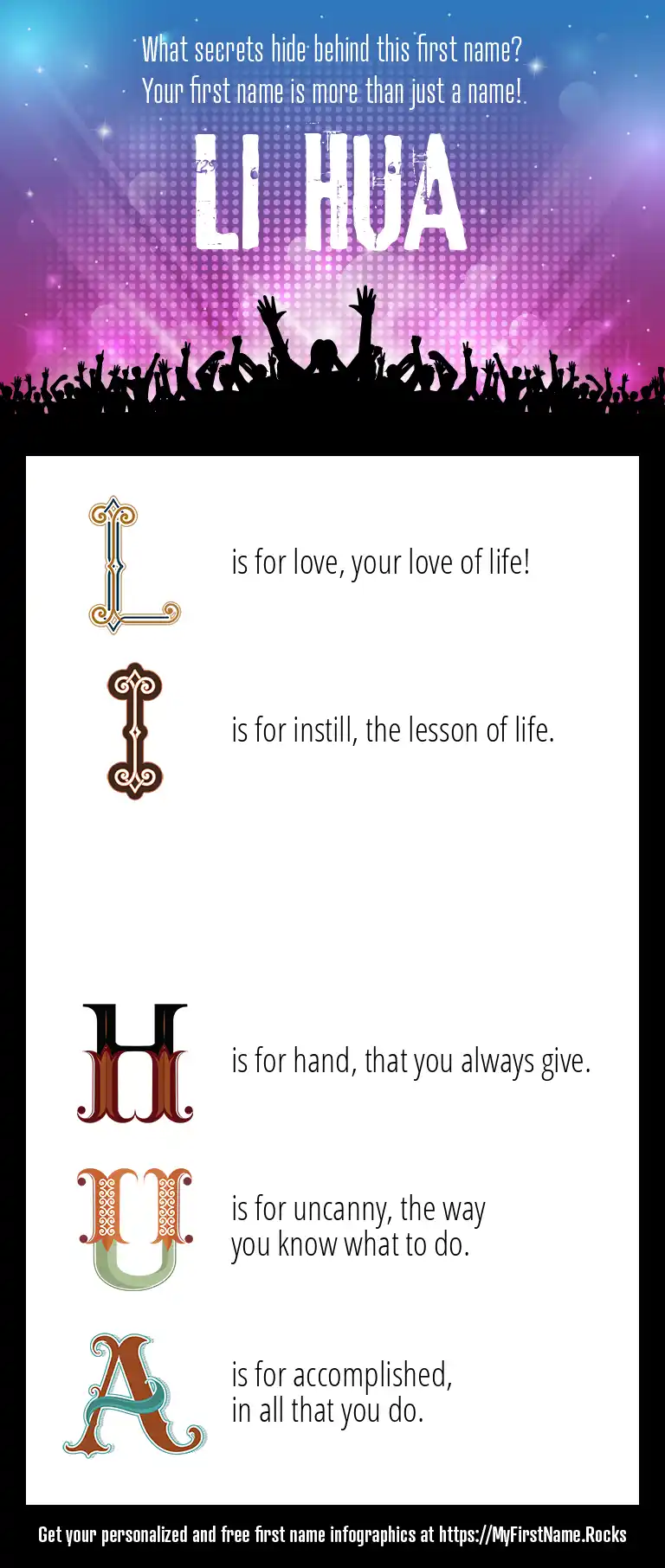 What secrets hide behind this first name?
Your first name is more than just a name!

LI HUA

L is for love, your love of life!

I is for instill, the lesson of life.

H is for hand, that you always give.

U is for uncanny, the way you know what to do.

A is for accomplished, in all that you do.

Get your personalized and free first name infographics at https://MyFirstName.Rocks