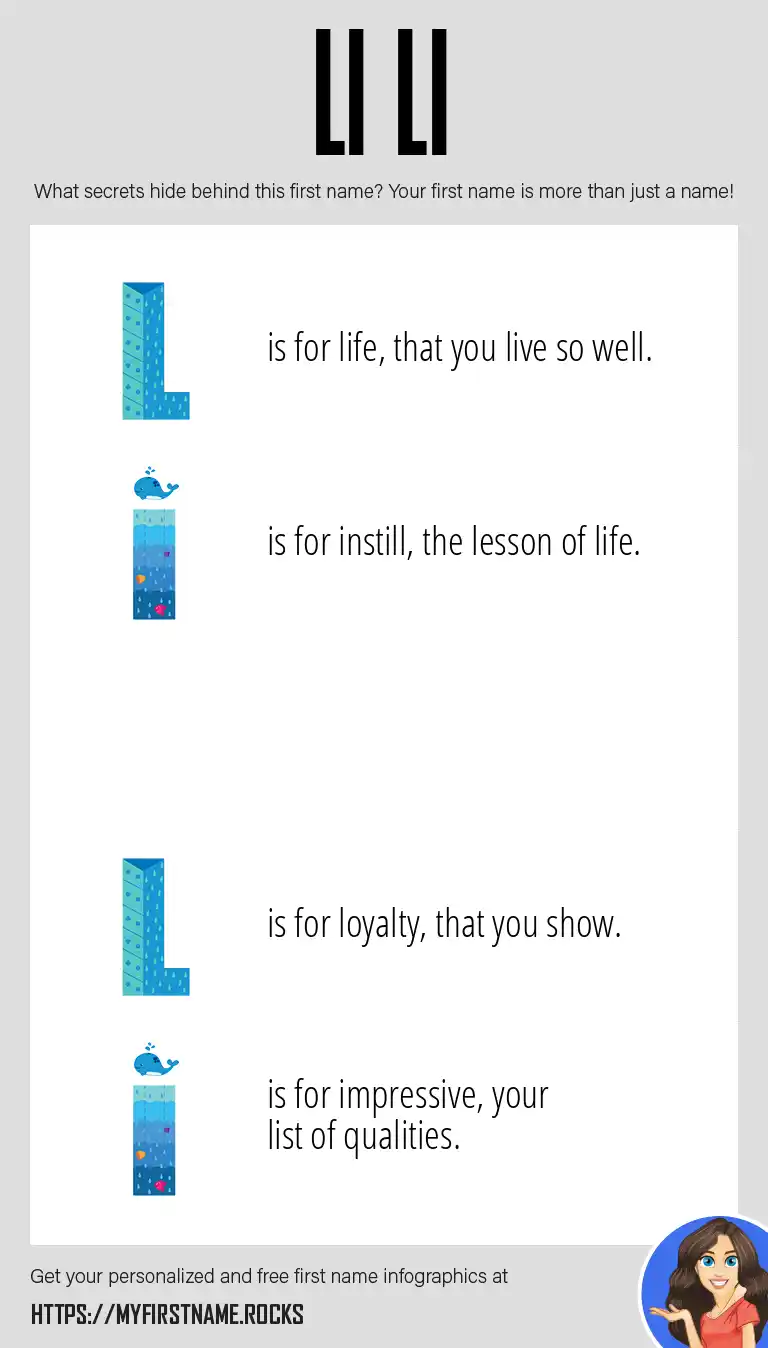 LI LI

What secrets hide behind this first name? Your first name is more than just a name!

L is for life, that you live so well.

I is for instill, the lesson of life.

L is for loyalty, that you show.

I is for impressive, your list of qualities.

Get your personalized and free first name infographics at

HTTPS://MYFIRSTNAME.ROCKS