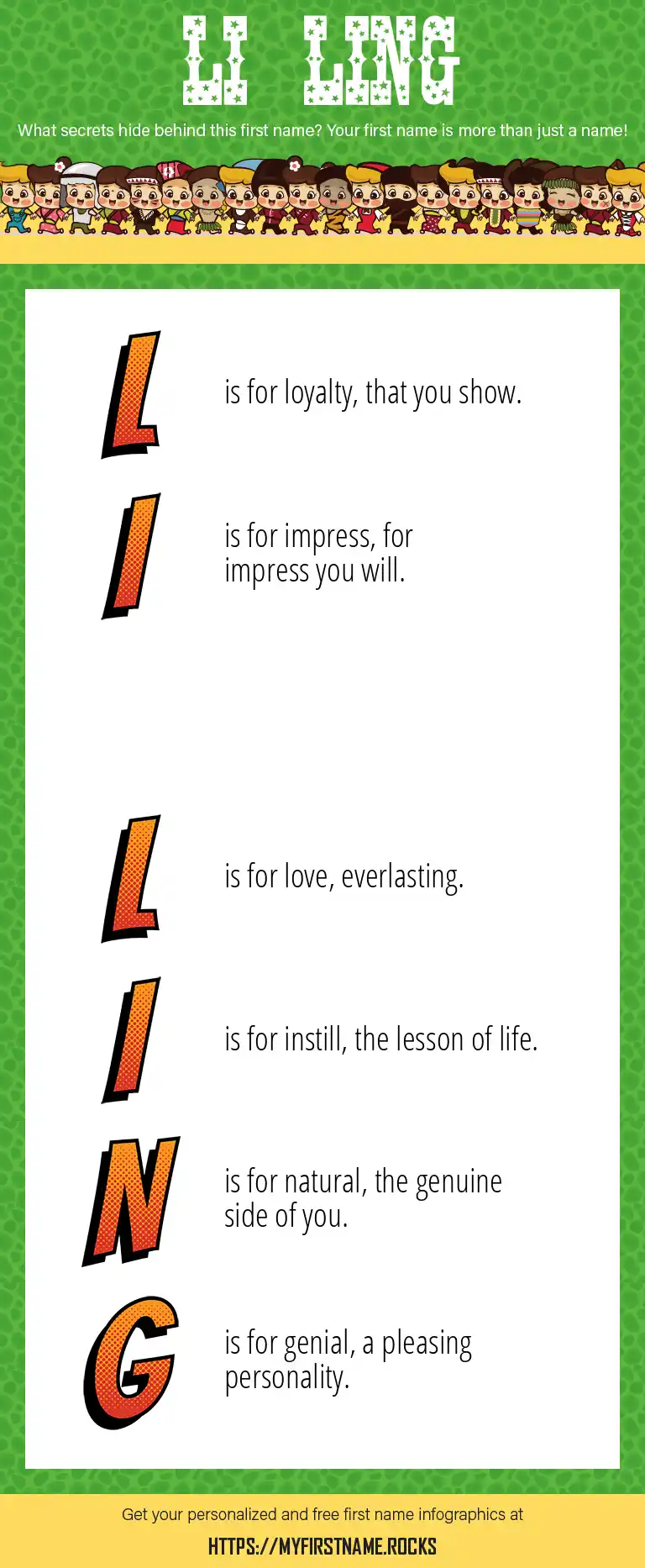 LI LING

What secrets hide behind this first name? Your first name is more than just a name!

L is for loyalty, that you show.

I is for impress, for impress you will.

L is for love, everlasting.

I is for instill, the lesson of life.

N is for natural, the genuine side of you.

G is for genial, a pleasing personality.

Get your personalized and free first name infographics at

HTTPS://MYFIRSTNAME.ROCKS