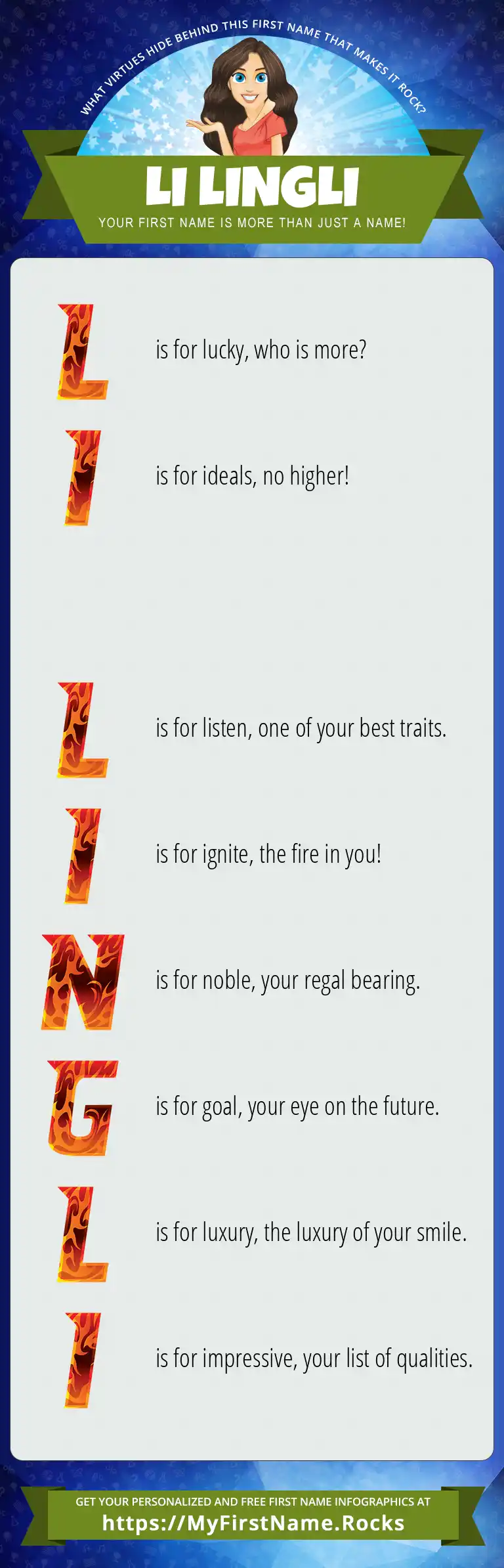 WHAT VIRTUES HIDE BEHIND THIS FIRST NAME THAT MAKES IT ROCK?

LI LINGLI

YOUR FIRST NAME IS MORE THAN JUST A NAME!

L is for lucky, who is more?

I is for ideals, no higher!

L is for listen, one of your best traits.

I is for ignite, the fire in you!

N is for noble, your regal bearing.

G is for goal, your eye on the future.

L is for luxury, the luxury of your smile.

I is for impressive, your list of qualities.

GET YOUR PERSONALIZED AND FREE FIRST NAME INFOGRAPHICS AT
https://MyFirstName.Rocks