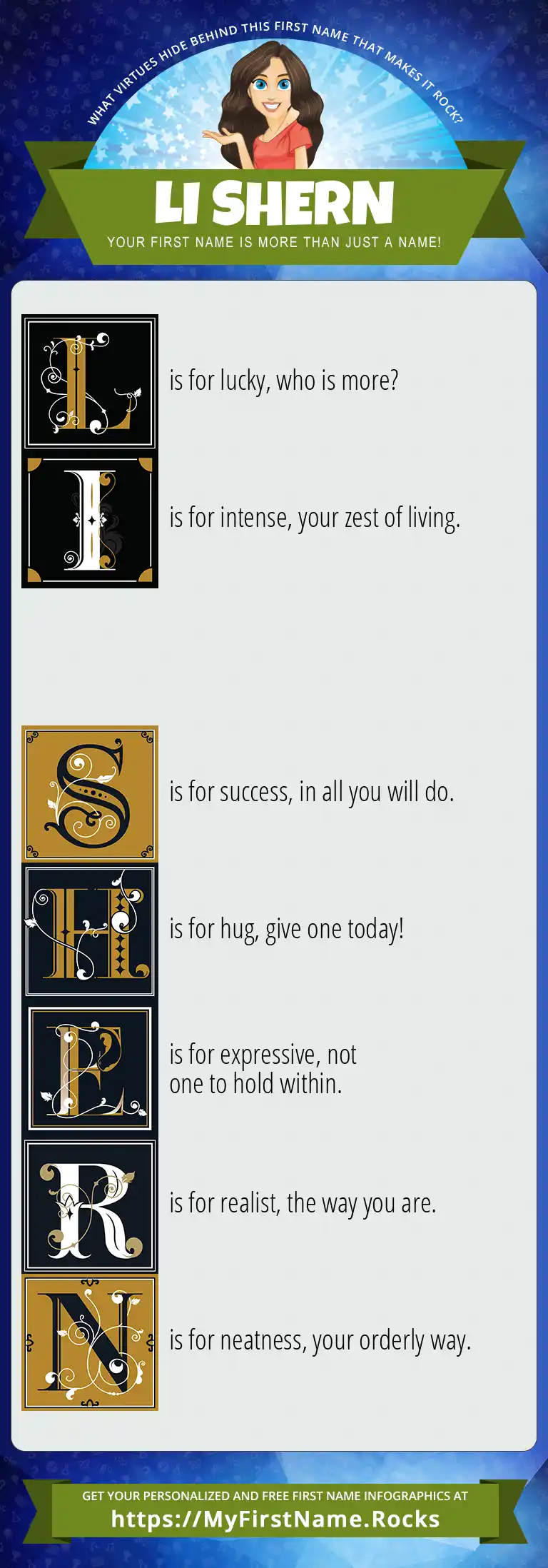 WHAT VIRTUES HIDE BEHIND THIS FIRST NAME THAT MAKES IT ROCK?

LI SHERN

YOUR FIRST NAME IS MORE THAN JUST A NAME!

L is for lucky, who is more?

I is for intense, your zest of living.

S is for success, in all you will do.

H is for hug, give one today!

E is for expressive, not one to hold within.

R is for realist, the way you are.

N is for neatness, your orderly way.

GET YOUR PERSONALIZED AND FREE FIRST NAME INFOGRAPHICS AT
https://MyFirstName.Rocks