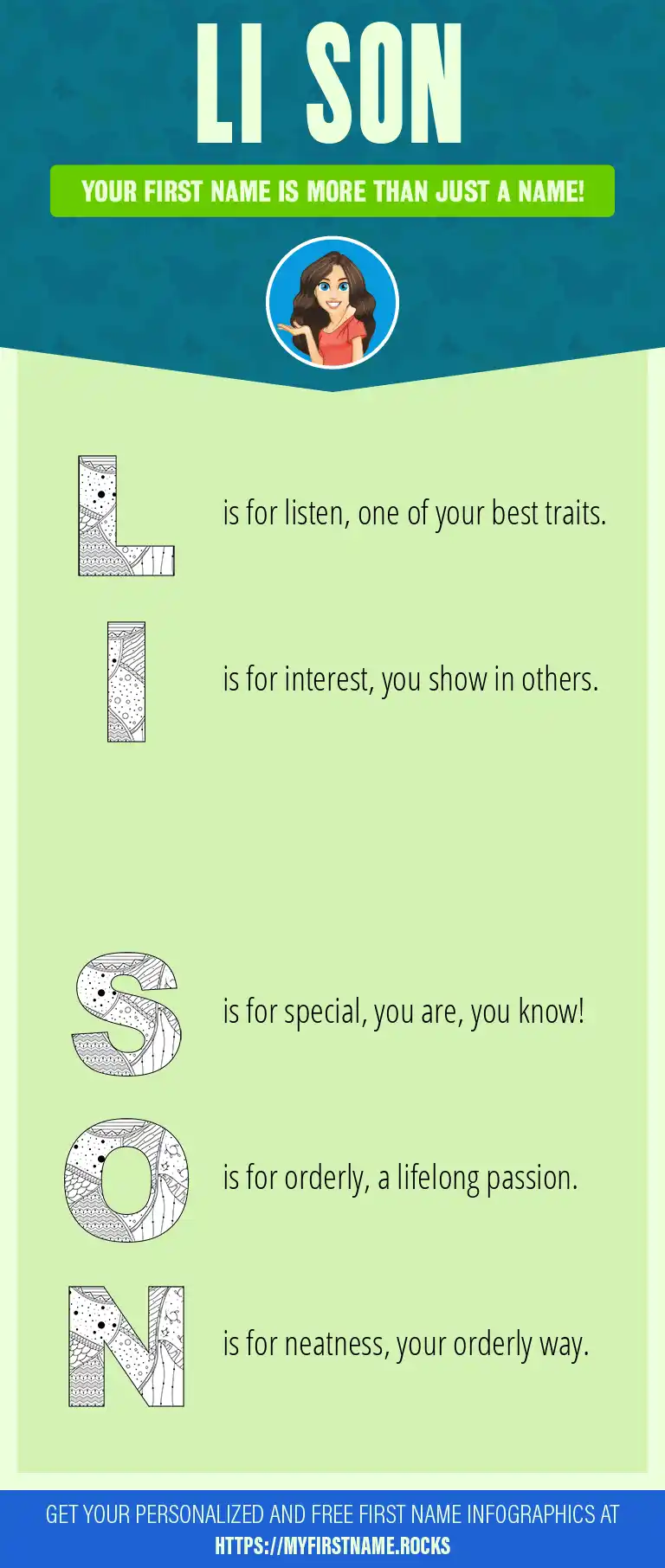 LI SON

YOUR FIRST NAME IS MORE THAN JUST A NAME!

L is for listen, one of your best traits.

I is for interest, you show in others.

S is for special, you are, you know!

O is for orderly, a lifelong passion.

N is for neatness, your orderly way.

GET YOUR PERSONALIZED AND FREE FIRST NAME INFOGRAPHICS AT HTTPS://MYFIRSTNAME.ROCKS