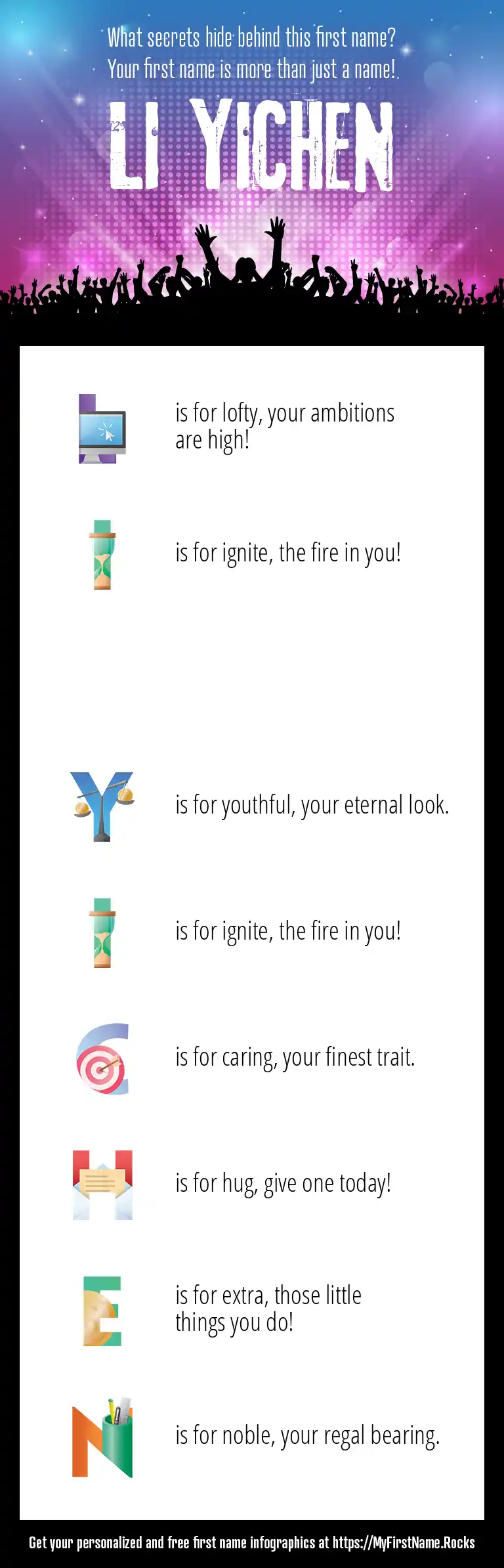 What secrets hide behind this first name?
Your first name is more than just a name!

LI YICHEN

L is for lofty, your ambitions are high!

I is for ignite, the fire in you!

Y is for youthful, your eternal look.

I is for ignite, the fire in you!

C is for caring, your finest trait.

H is for hug, give one today!

E is for extra, those little things you do!

N is for noble, your regal bearing.

Get your personalized and free first name infographics at https://MyFirstName.Rocks