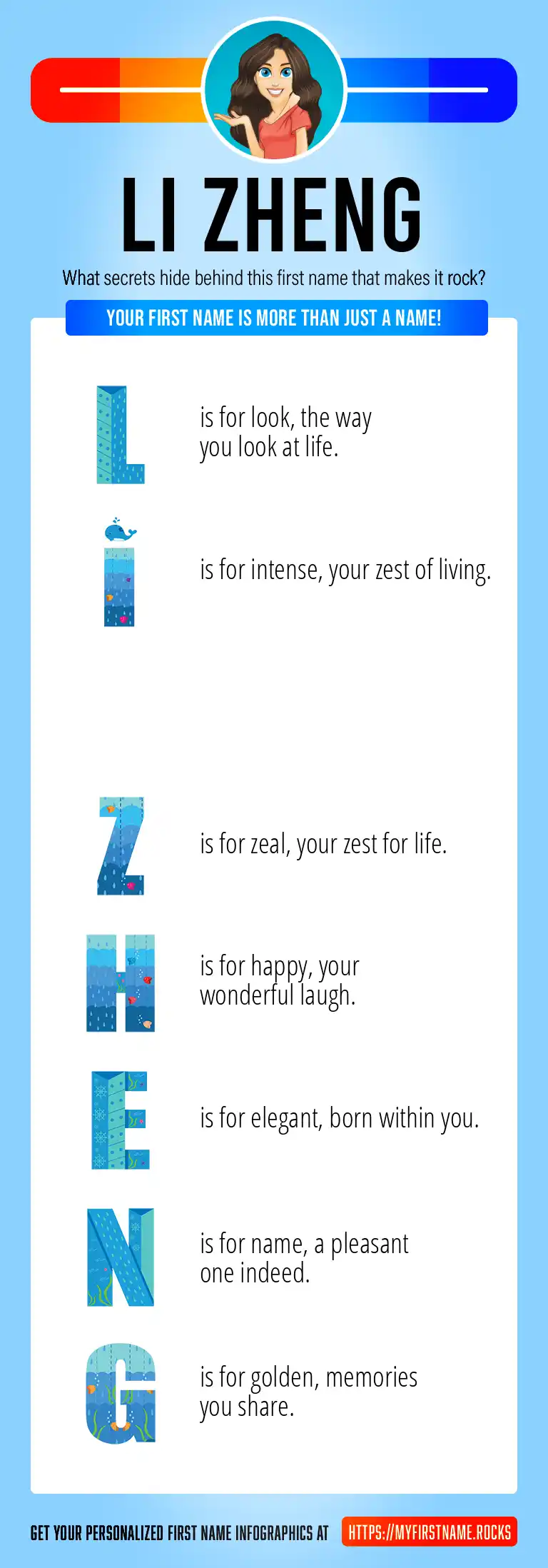 LI ZHENG

What secrets hide behind this first name that makes it rock?

YOUR FIRST NAME IS MORE THAN JUST A NAME!

L is for look, the way you look at life.

I is for intense, your zest of living.

Z is for zeal, your zest for life.

H is for happy, your wonderful laugh.

E is for elegant, born within you.

N is for name, a pleasant one indeed.

G is for golden, memories you share.

GET YOUR PERSONALIZED FIRST NAME INFOGRAPHICS AT HTTPS://MYFIRSTNAME.ROCKS