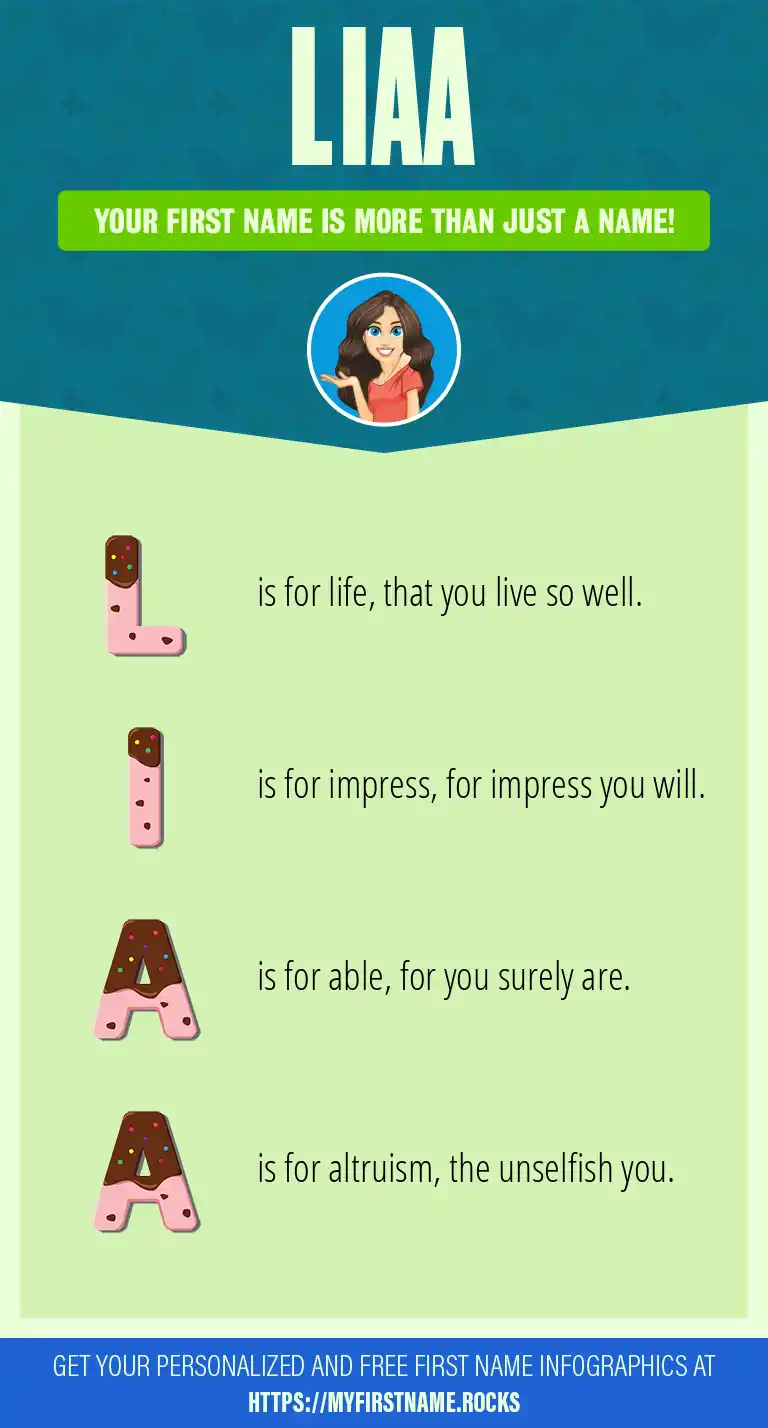 LIAA

YOUR FIRST NAME IS MORE THAN JUST A NAME!

L is for life, that you live so well.

I is for impress, for impress you will.

A is for able, for you surely are.

A is for altruism, the unselfish you.

GET YOUR PERSONALIZED AND FREE FIRST NAME INFOGRAPHICS AT HTTPS://MYFIRSTNAME.ROCKS