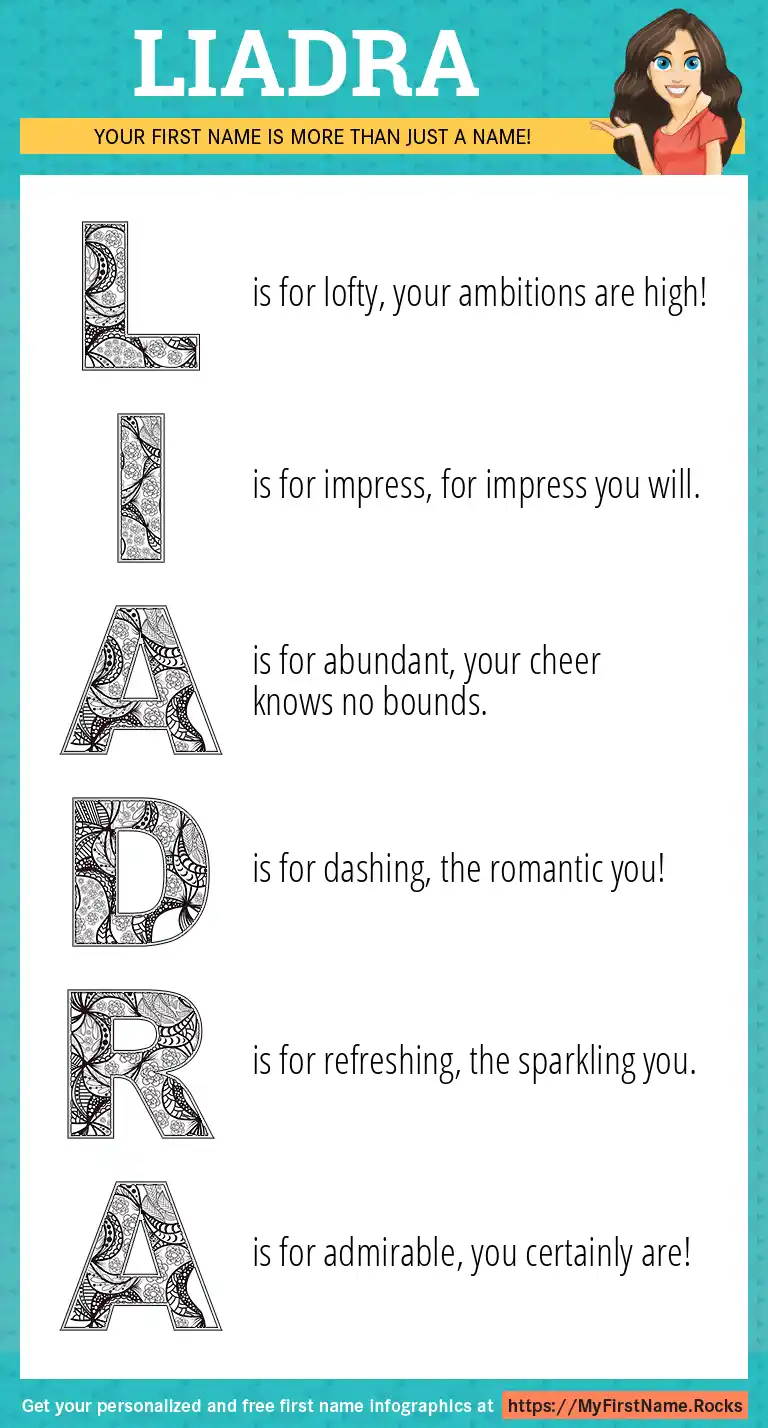 LIADRA

YOUR FIRST NAME IS MORE THAN JUST A NAME!

L is for lofty, your ambitions are high!

I is for impress, for impress you will.

A is for abundant, your cheer knows no bounds.

D is for dashing, the romantic you!

R is for refreshing, the sparkling you.

A is for admirable, you certainly are!

Get your personalized and free first name infographics at https://MyFirstName.Rocks