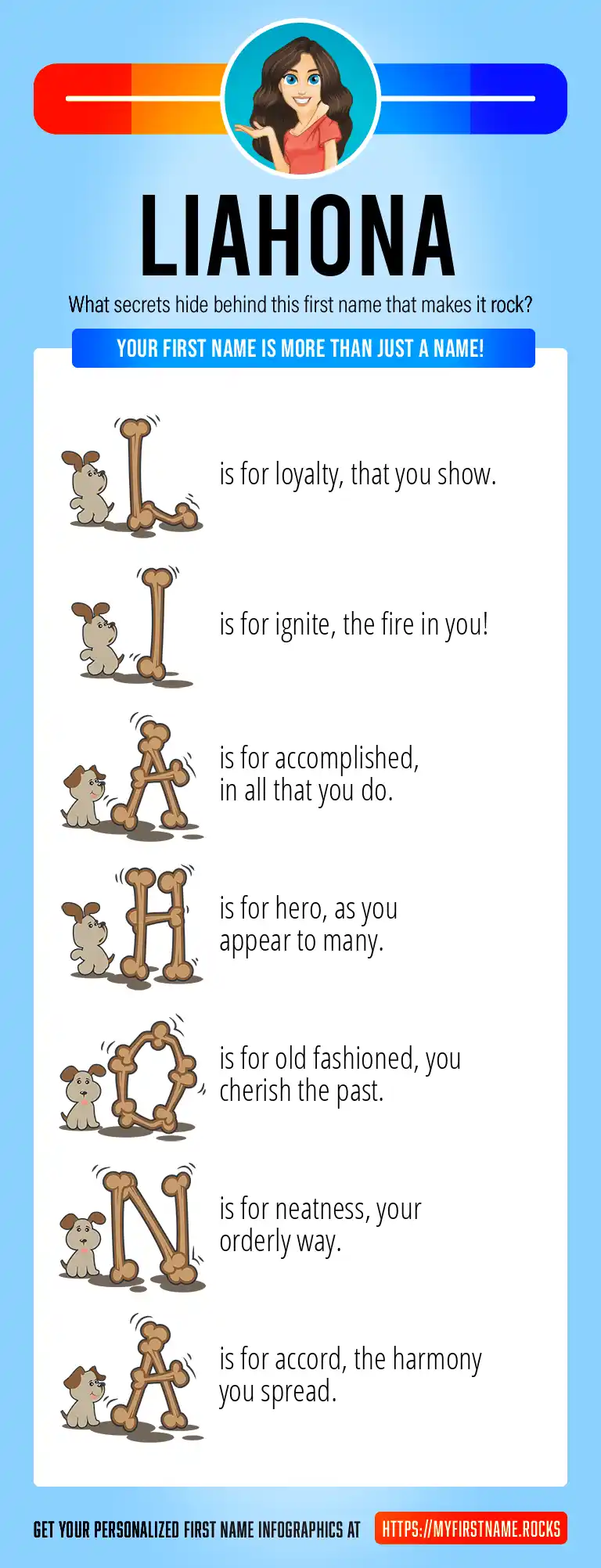 LIAHONA

What secrets hide behind this first name that makes it rock?

YOUR FIRST NAME IS MORE THAN JUST A NAME!

L is for loyalty, that you show.

I is for ignite, the fire in you!

A is for accomplished, in all that you do.

H is for hero, as you appear to many.

O is for old fashioned, you cherish the past.

N is for neatness, your orderly way.

A is for accord, the harmony you spread.

GET YOUR PERSONALIZED FIRST NAME INFOGRAPHICS AT HTTPS://MYFIRSTNAME.ROCKS