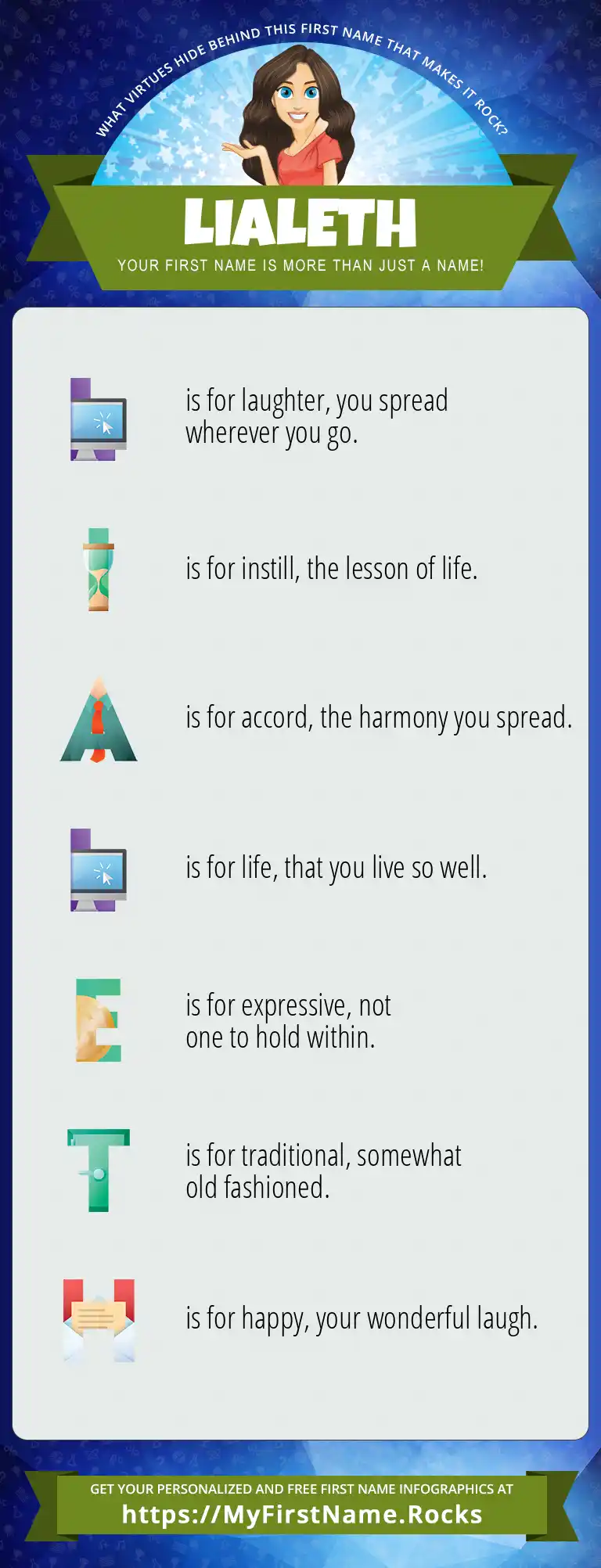 WHAT VIRTUES HIDE BEHIND THIS FIRST NAME THAT MAKES IT ROCK?

LIALETH

YOUR FIRST NAME IS MORE THAN JUST A NAME!

L is for laughter, you spread wherever you go.

I is for instill, the lesson of life.

A is for accord, the harmony you spread.

L is for life, that you live so well.

E is for expressive, not one to hold within.

T is for traditional, somewhat old fashioned.

H is for happy, your wonderful laugh.

GET YOUR PERSONALIZED AND FREE FIRST NAME INFOGRAPHICS AT
https://MyFirstName.Rocks