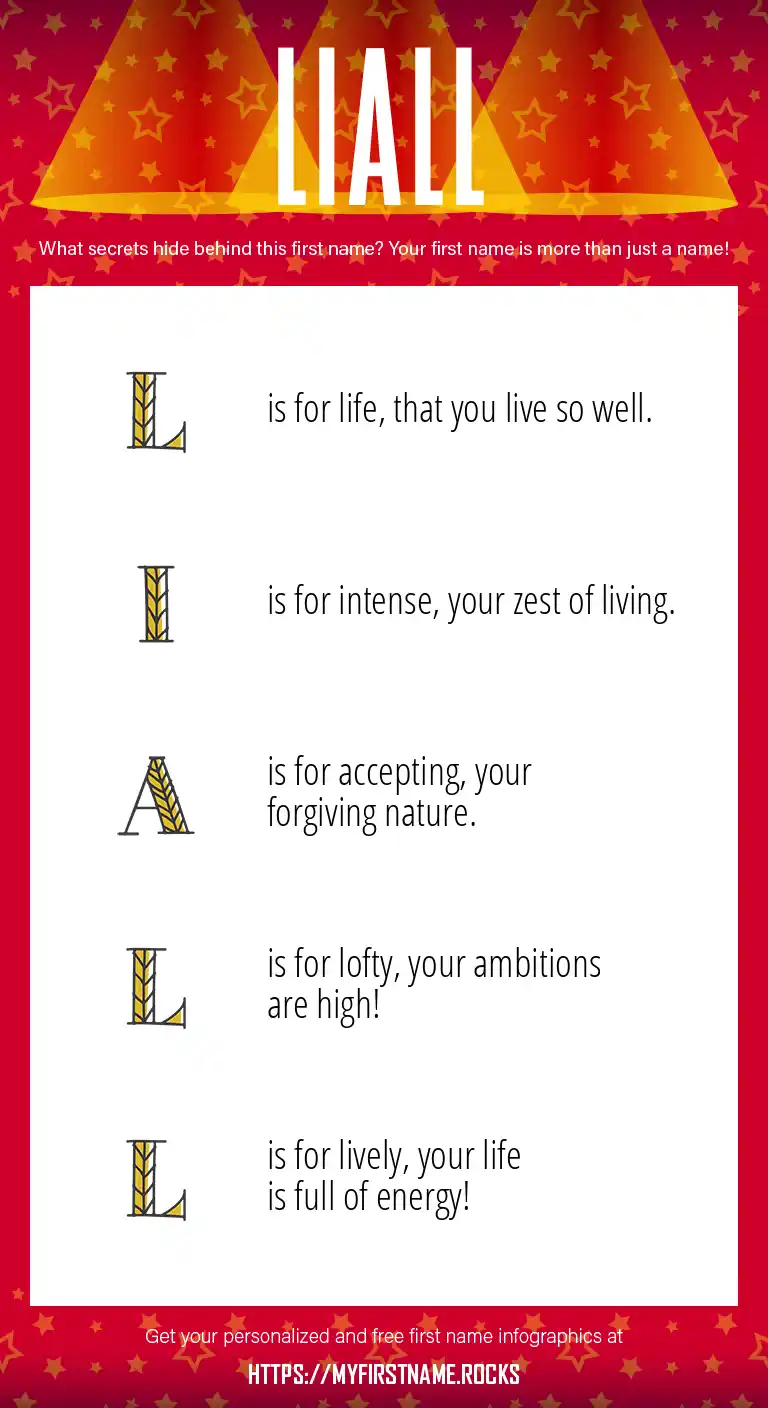 LIALL

What secrets hide behind this first name? Your first name is more than just a name!

L is for life, that you live so well.

I is for intense, your zest of living.

A is for accepting, your forgiving nature.

L is for lofty, your ambitions are high!

L is for lively, your life is full of energy!

Get your personalized and free first name infographics at

HTTPS://MYFIRSTNAME.ROCKS