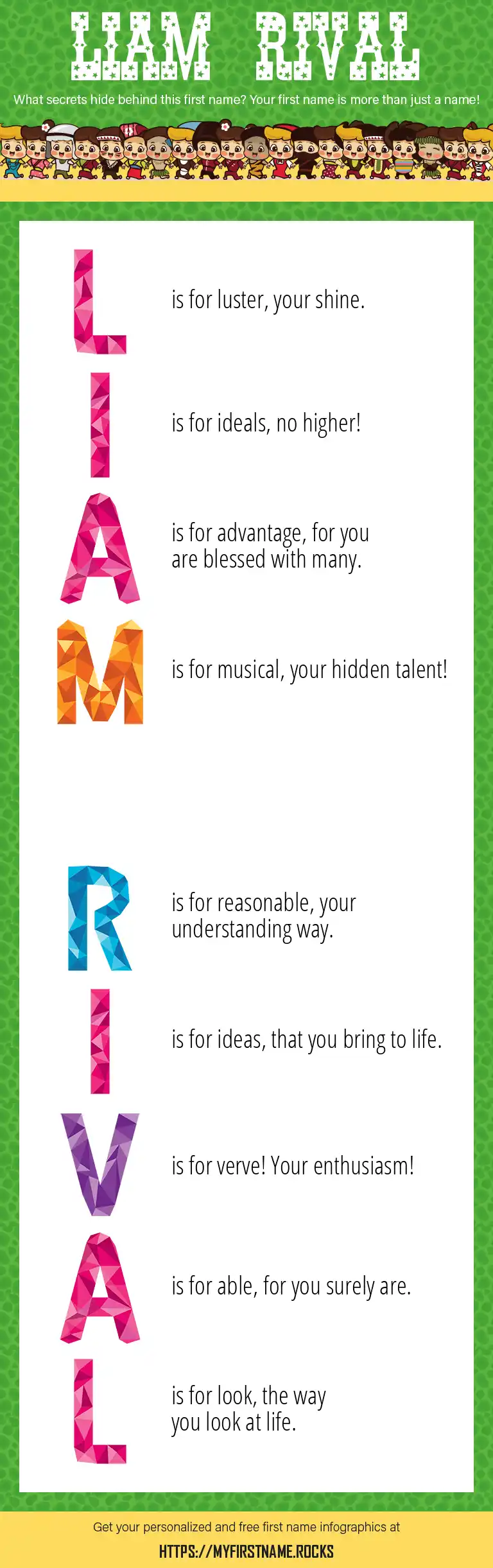 LIAM RIVAL

What secrets hide behind this first name? Your first name is more than just a name!

L is for luster, your shine.

I is for ideals, no higher!

A is for advantage, for you are blessed with many.

M is for musical, your hidden talent!

R is for reasonable, your understanding way.

I is for ideas, that you bring to life.

V is for verve! Your enthusiasm!

A is for able, for you surely are.

L is for look, the way you look at life.

Get your personalized and free first name infographics at

HTTPS://MYFIRSTNAME.ROCKS