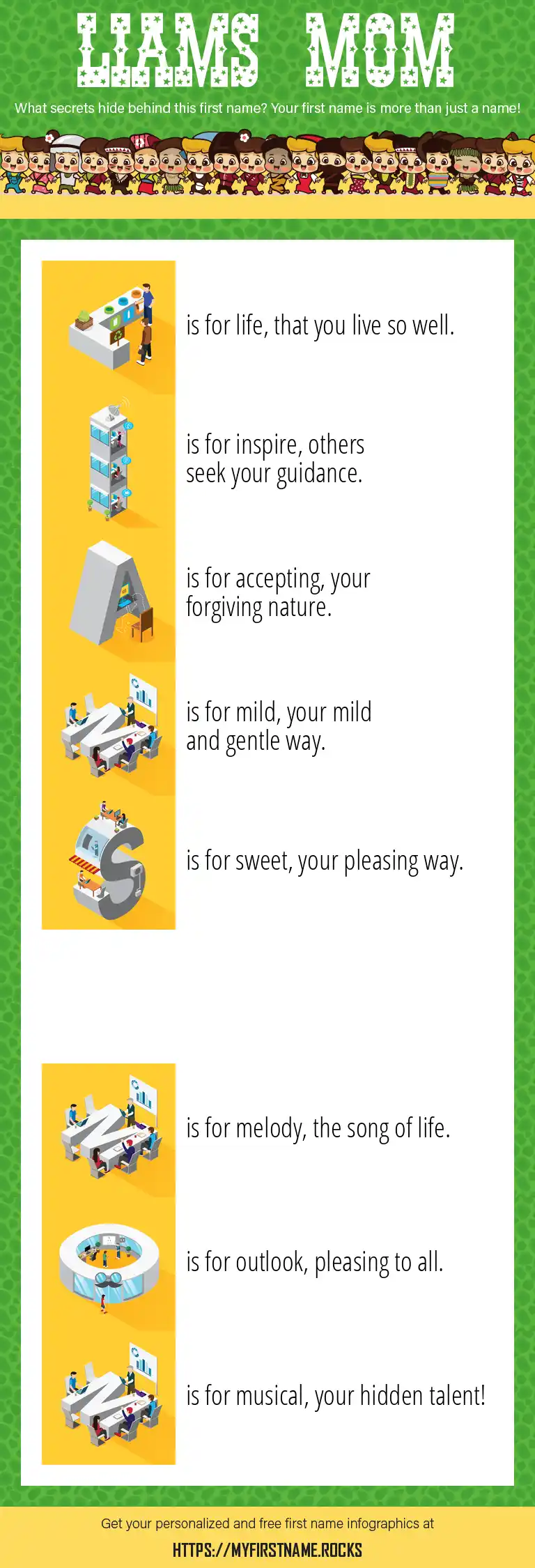 LIAMS MOM

What secrets hide behind this first name? Your first name is more than just a name!

L is for life, that you live so well.

I is for inspire, others seek your guidance.

A is for accepting, your forgiving nature.

M is for mild, your mild and gentle way.

S is for sweet, your pleasing way.

M is for melody, the song of life.

O is for outlook, pleasing to all.

M is for musical, your hidden talent!

Get your personalized and free first name infographics at

HTTPS://MYFIRSTNAME.ROCKS