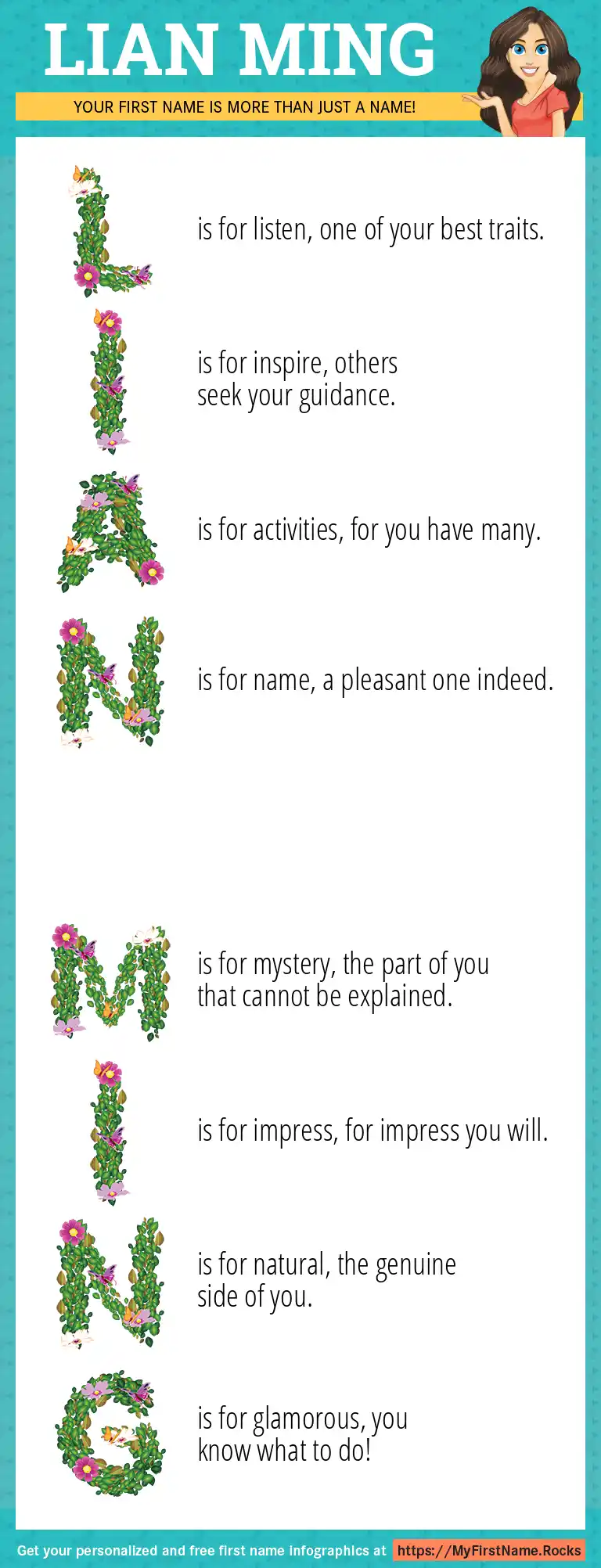 LIAN MING

YOUR FIRST NAME IS MORE THAN JUST A NAME!

L is for listen, one of your best traits.

I is for inspire, others seek your guidance.

A is for activities, for you have many.

N is for name, a pleasant one indeed.

M is for mystery, the part of you that cannot be explained.

I is for impress, for impress you will.

N is for natural, the genuine side of you.

G is for glamorous, you know what to do!

Get your personalized and free first name infographics at https://MyFirstName.Rocks