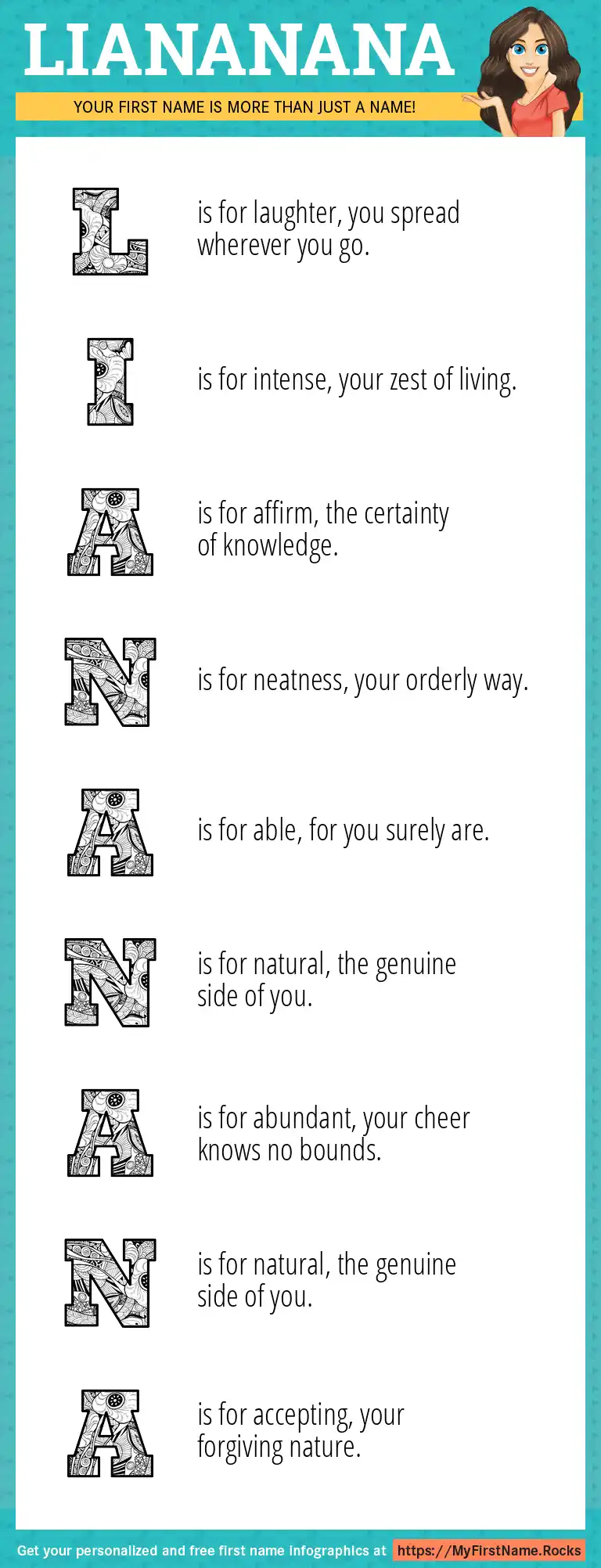 LIANANANA

YOUR FIRST NAME IS MORE THAN JUST A NAME!

L is for laughter, you spread wherever you go.

I is for intense, your zest of living.

A is for affirm, the certainty of knowledge.

N is for neatness, your orderly way.

A is for able, for you surely are.

N is for natural, the genuine side of you.

A is for abundant, your cheer knows no bounds.

N is for natural, the genuine side of you.

A is for accepting, your forgiving nature.

Get your personalized and free first name infographics at https://MyFirstName.Rocks