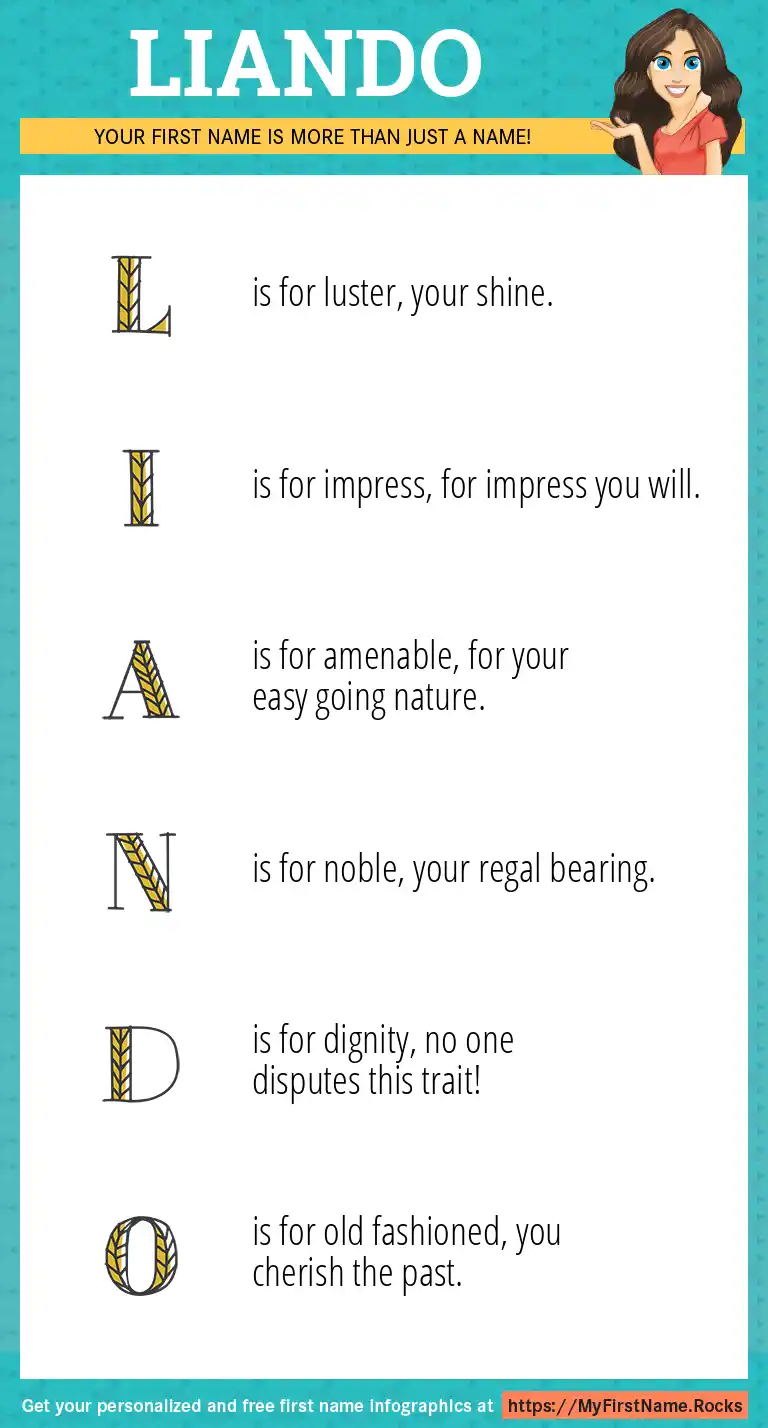 LIANDO

YOUR FIRST NAME IS MORE THAN JUST A NAME!

L is for luster, your shine.

I is for impress, for impress you will.

A is for amenable, for your easy going nature.

N is for noble, your regal bearing.

D is for dignity, no one disputes this trait!

O is for old fashioned, you cherish the past.

Get your personalized and free first name infographics at https://MyFirstName.Rocks