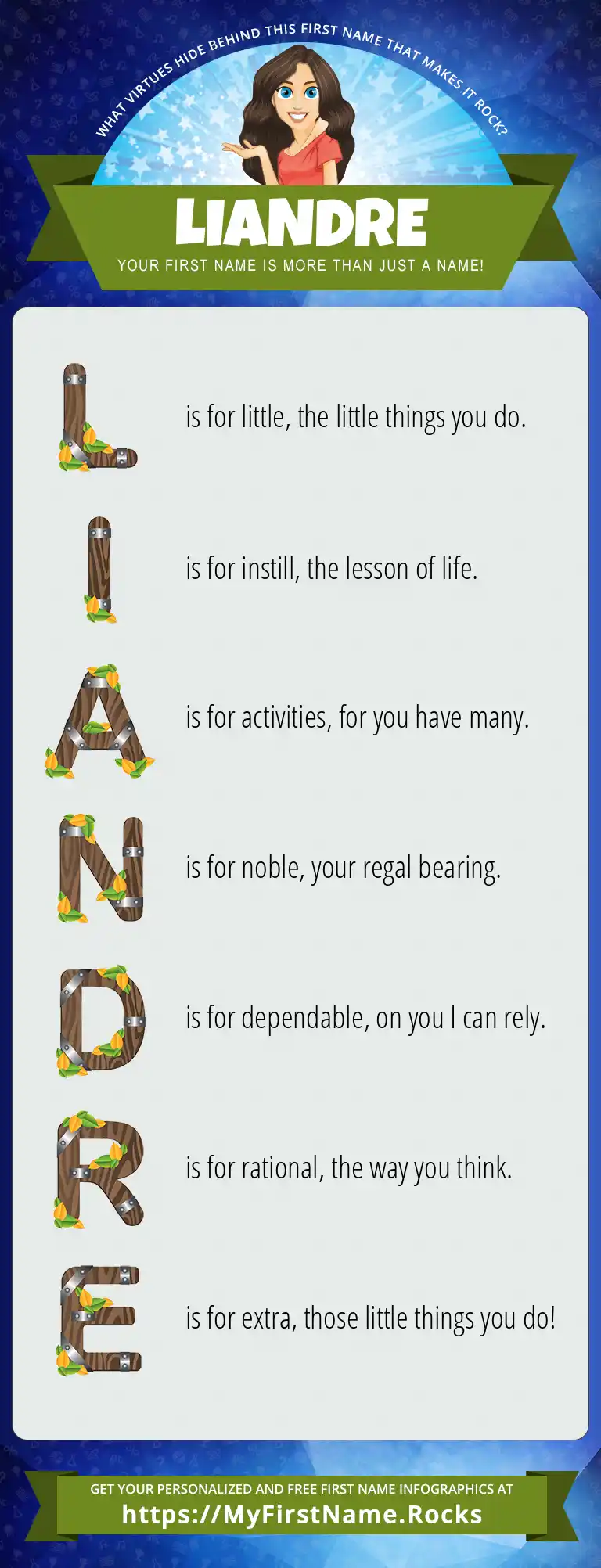 WHAT VIRTUES HIDE BEHIND THIS FIRST NAME THAT MAKES IT ROCK?

LIANDRE

YOUR FIRST NAME IS MORE THAN JUST A NAME!

L is for little, the little things you do.

I is for instill, the lesson of life.

A is for activities, for you have many.

N is for noble, your regal bearing.

D is for dependable, on you I can rely.

R is for rational, the way you think.

E is for extra, those little things you do!

GET YOUR PERSONALIZED AND FREE FIRST NAME INFOGRAPHICS AT
https://MyFirstName.Rocks