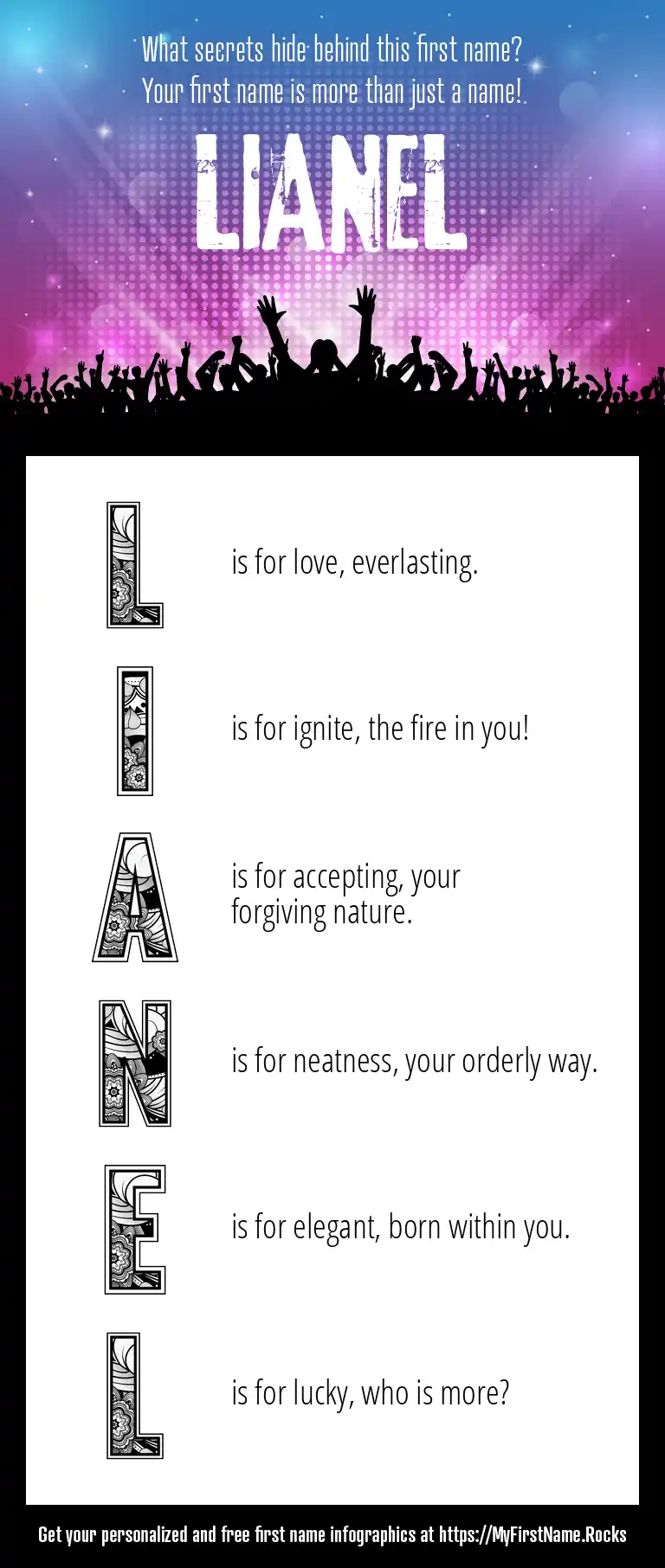 What secrets hide behind this first name?
Your first name is more than just a name!

LIANEL

L is for love, everlasting.

I is for ignite, the fire in you!

A is for accepting, your forgiving nature.

N is for neatness, your orderly way.

E is for elegant, born within you.

L is for lucky, who is more?

Get your personalized and free first name infographics at https://MyFirstName.Rocks